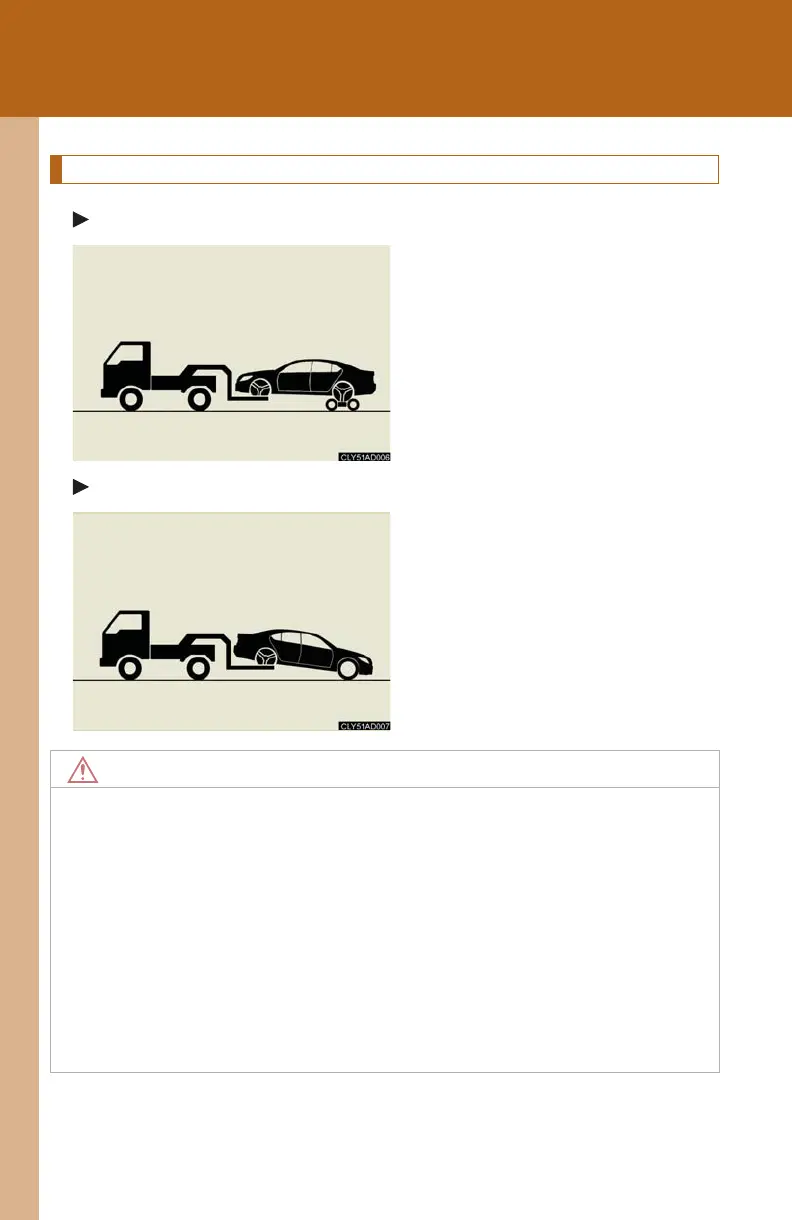 CLY51AD006

CLY51AD007