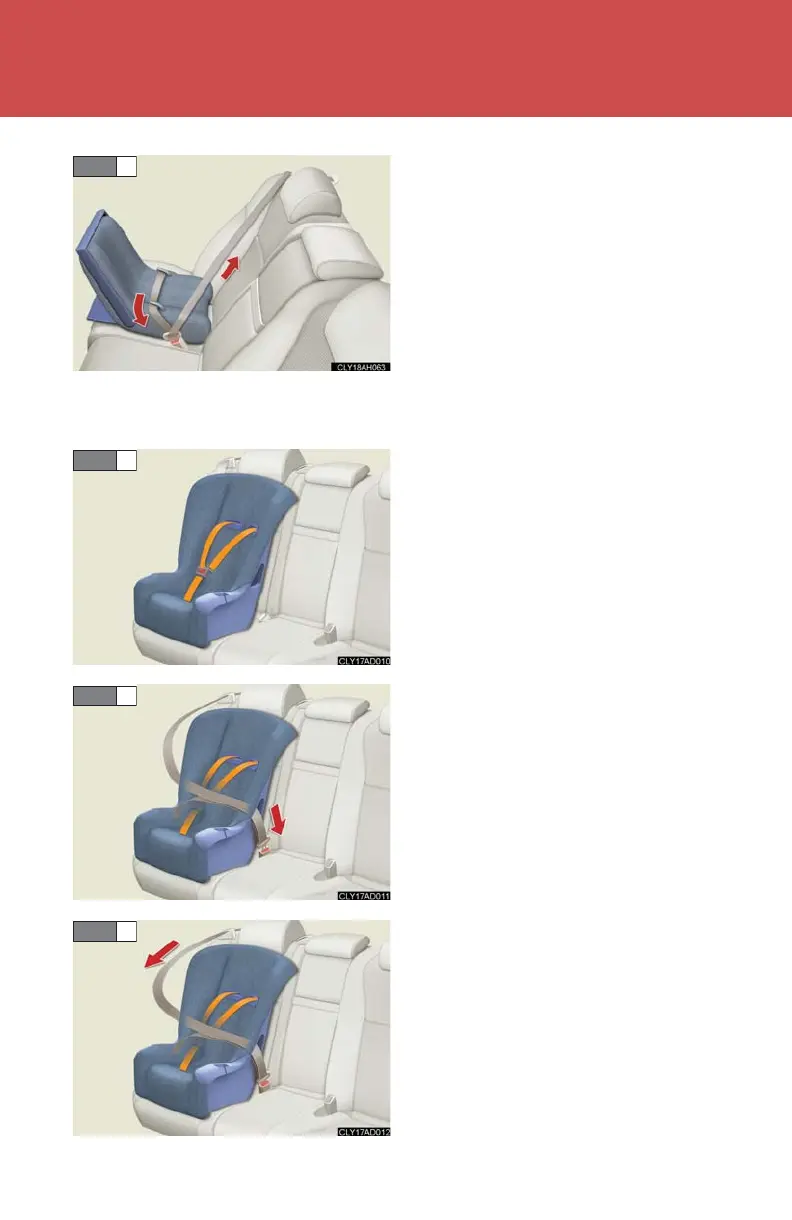 CLY18AH063

CLY17AD010

CLY17AD011

CLY17AD012