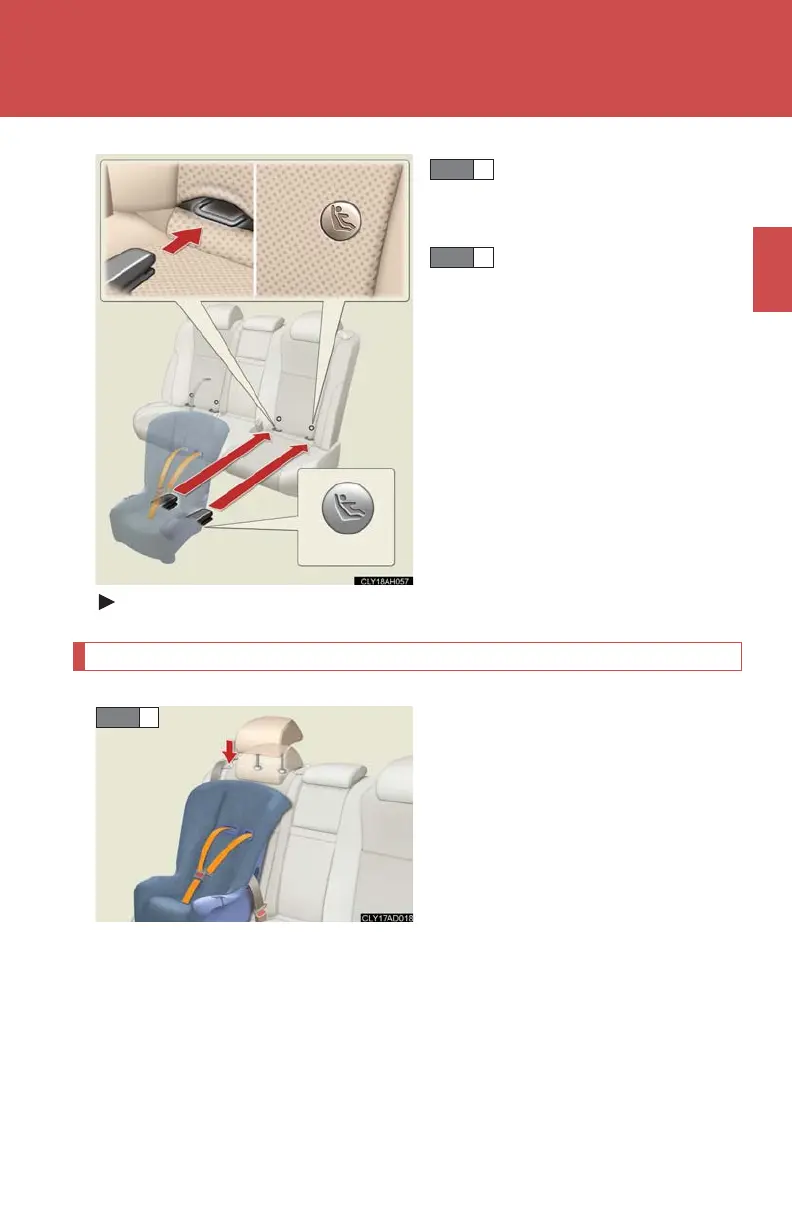 CLY18AH057

CLY17AD018