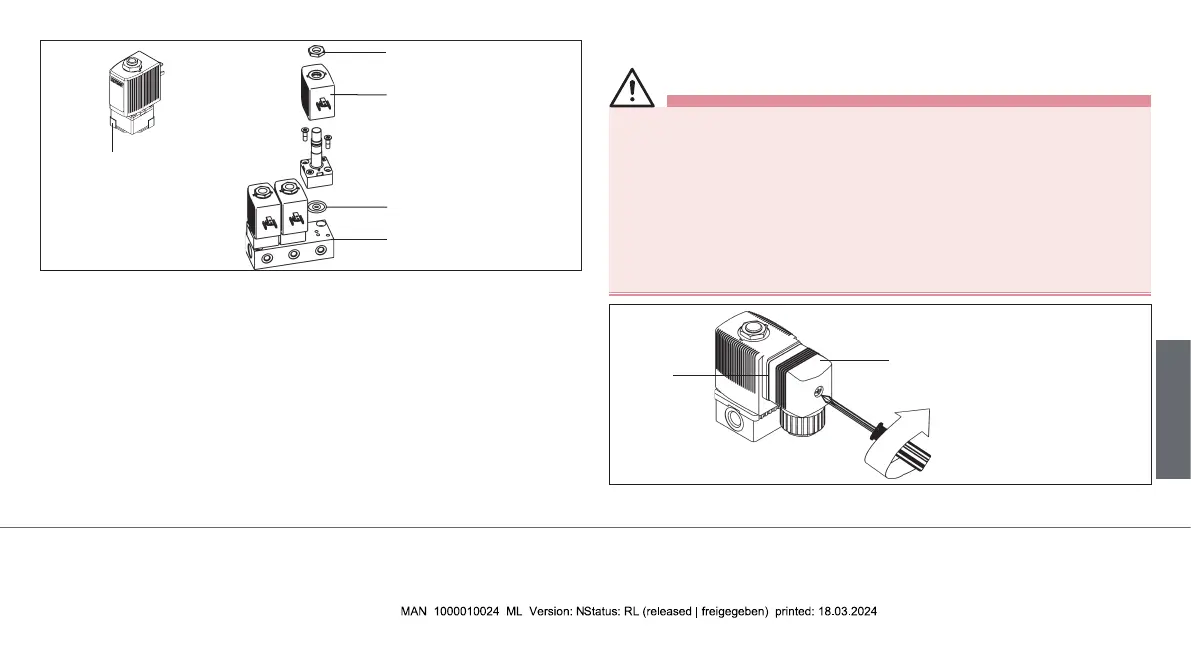 MAN 1000010024 ML Version: NStatus: RL (released | freigegeben) printed: 18.03.2024