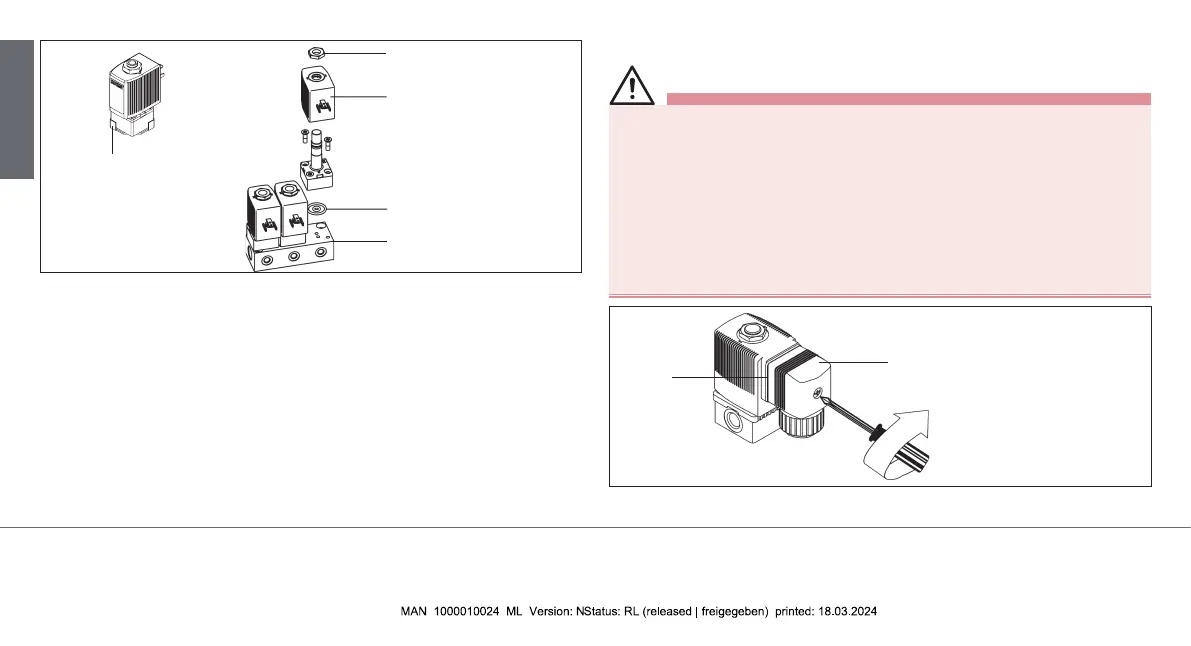 MAN 1000010024 ML Version: NStatus: RL (released | freigegeben) printed: 18.03.2024