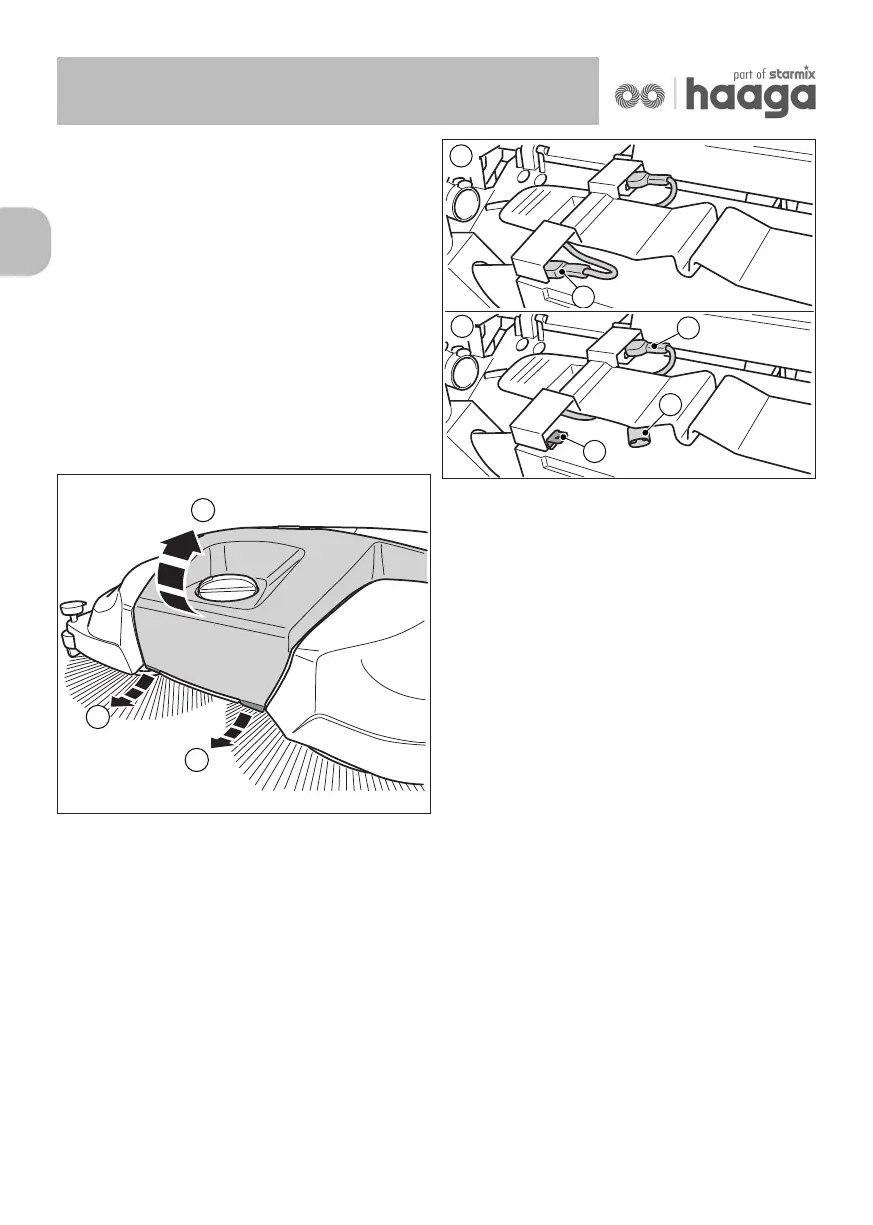 part of starmix haaga