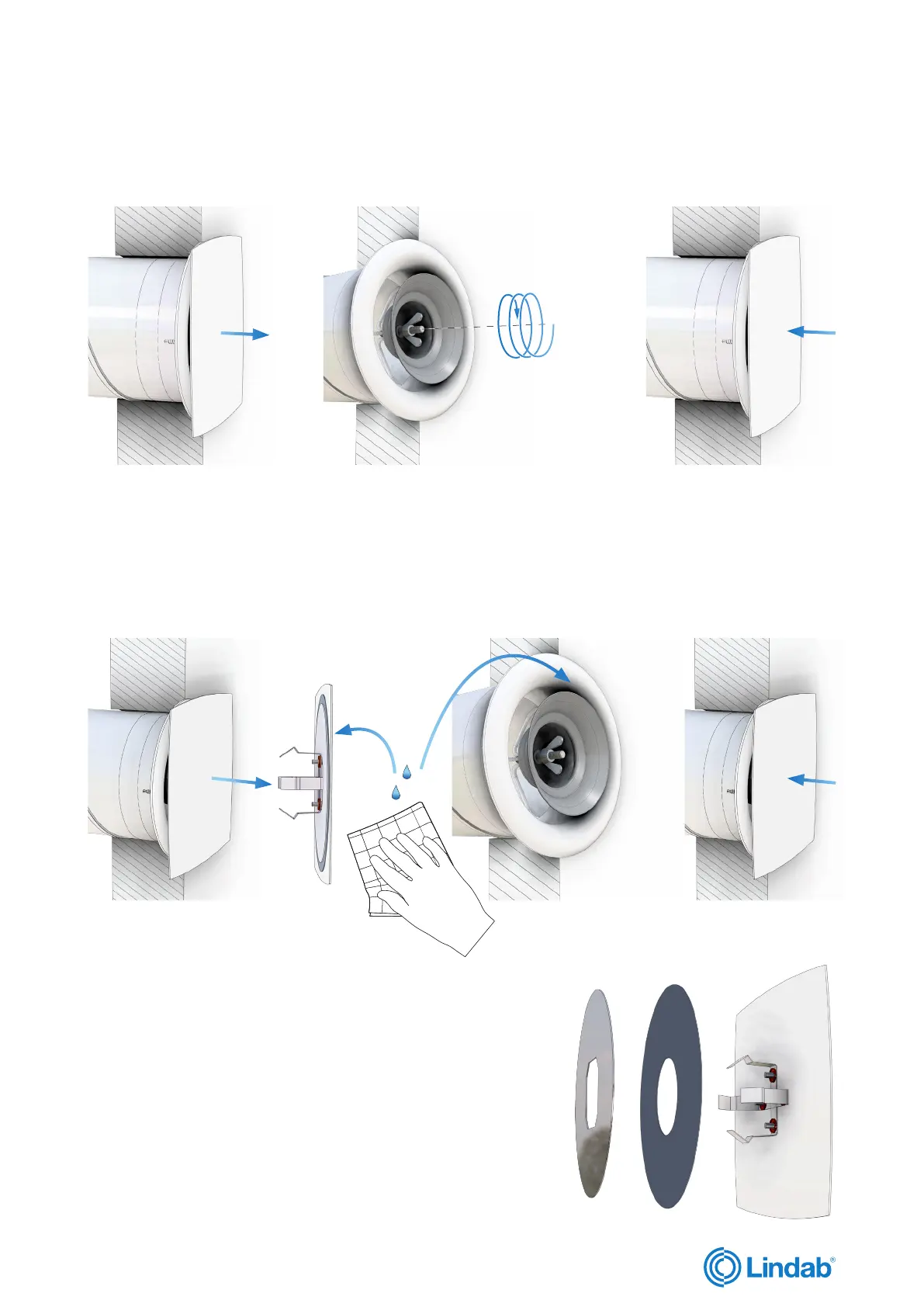 Lindab®