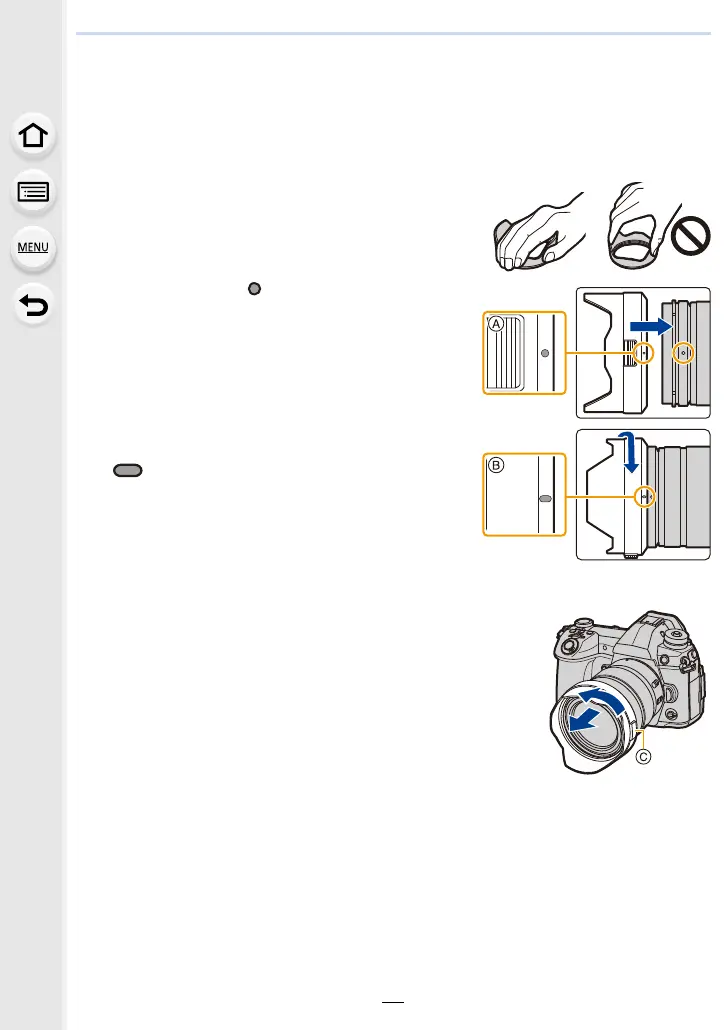 MENU

Ⓐ

Ⓑ

Ⓒ