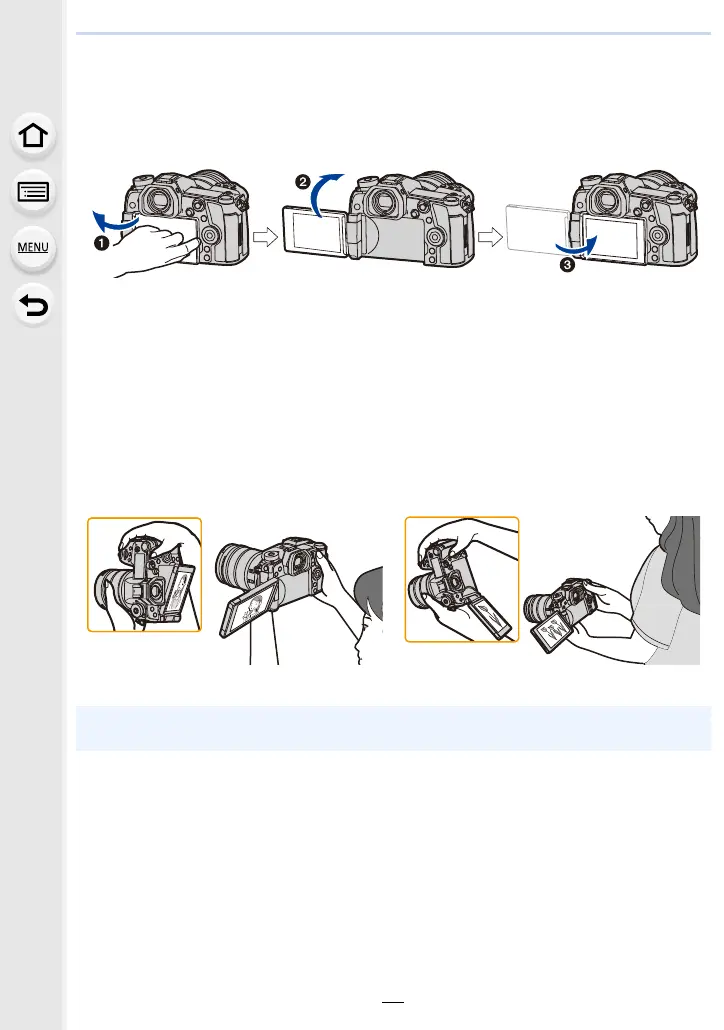 MENU

❶

❷

❸