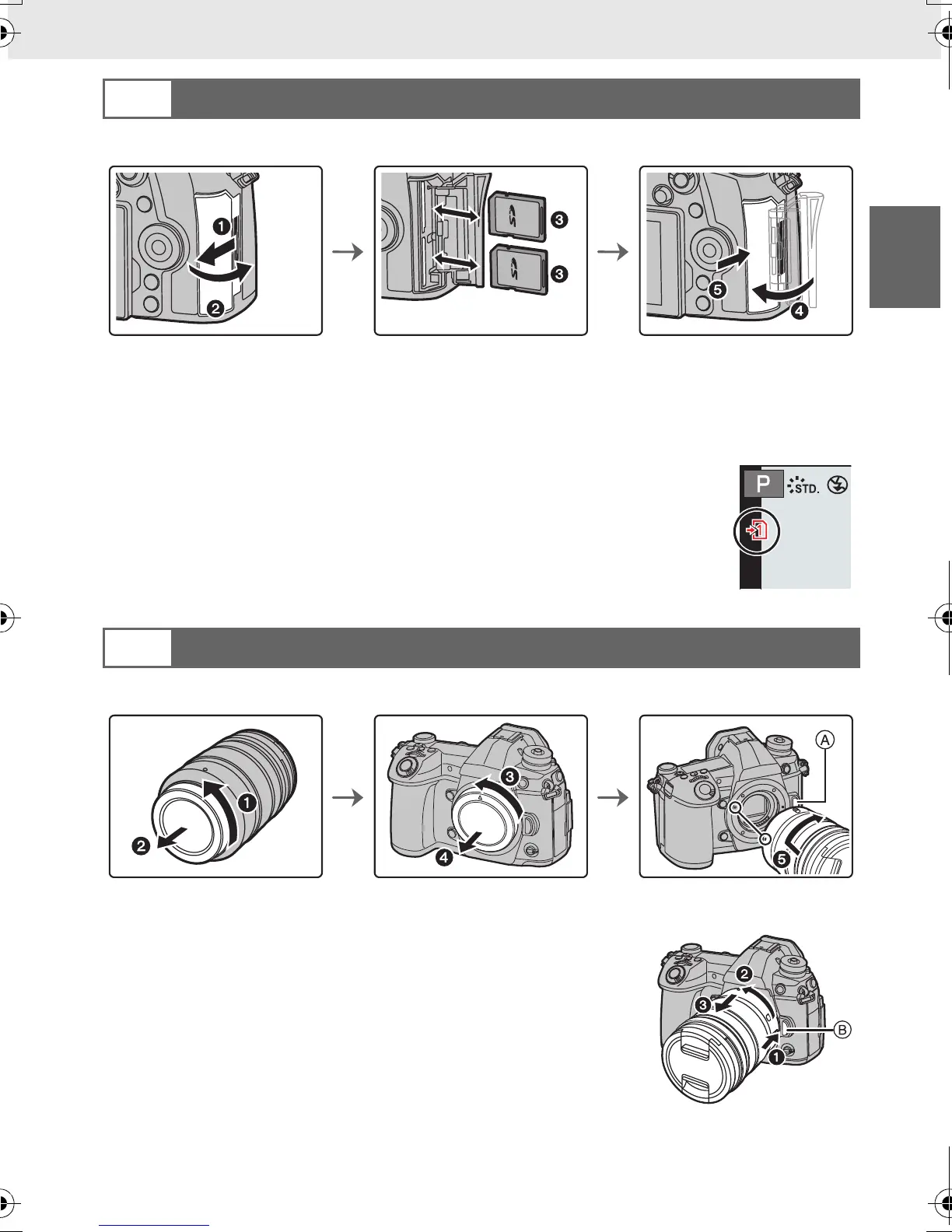 1
2
3
3
5
4

P STD.

1
2
3
4
A
5

2
3
B
1