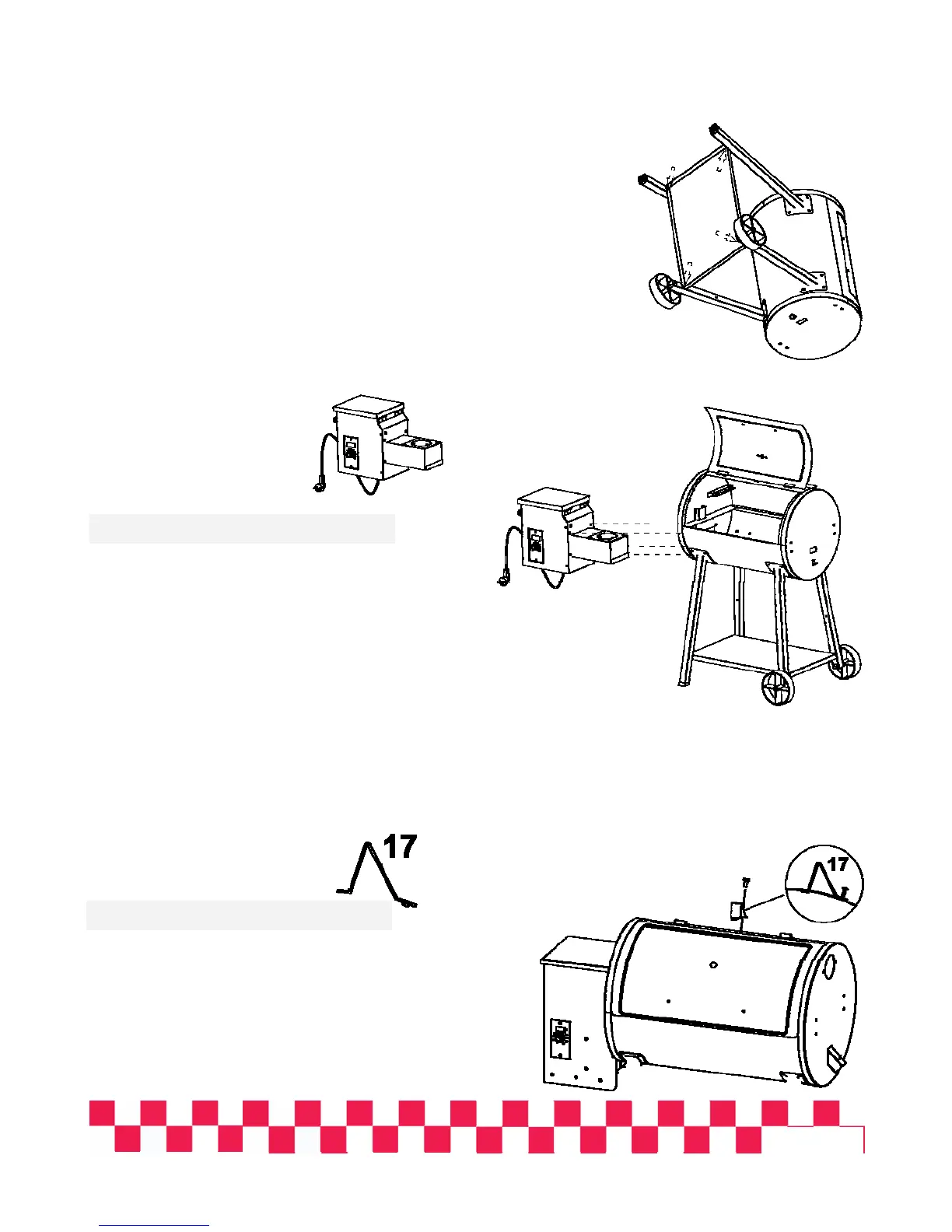 17

17