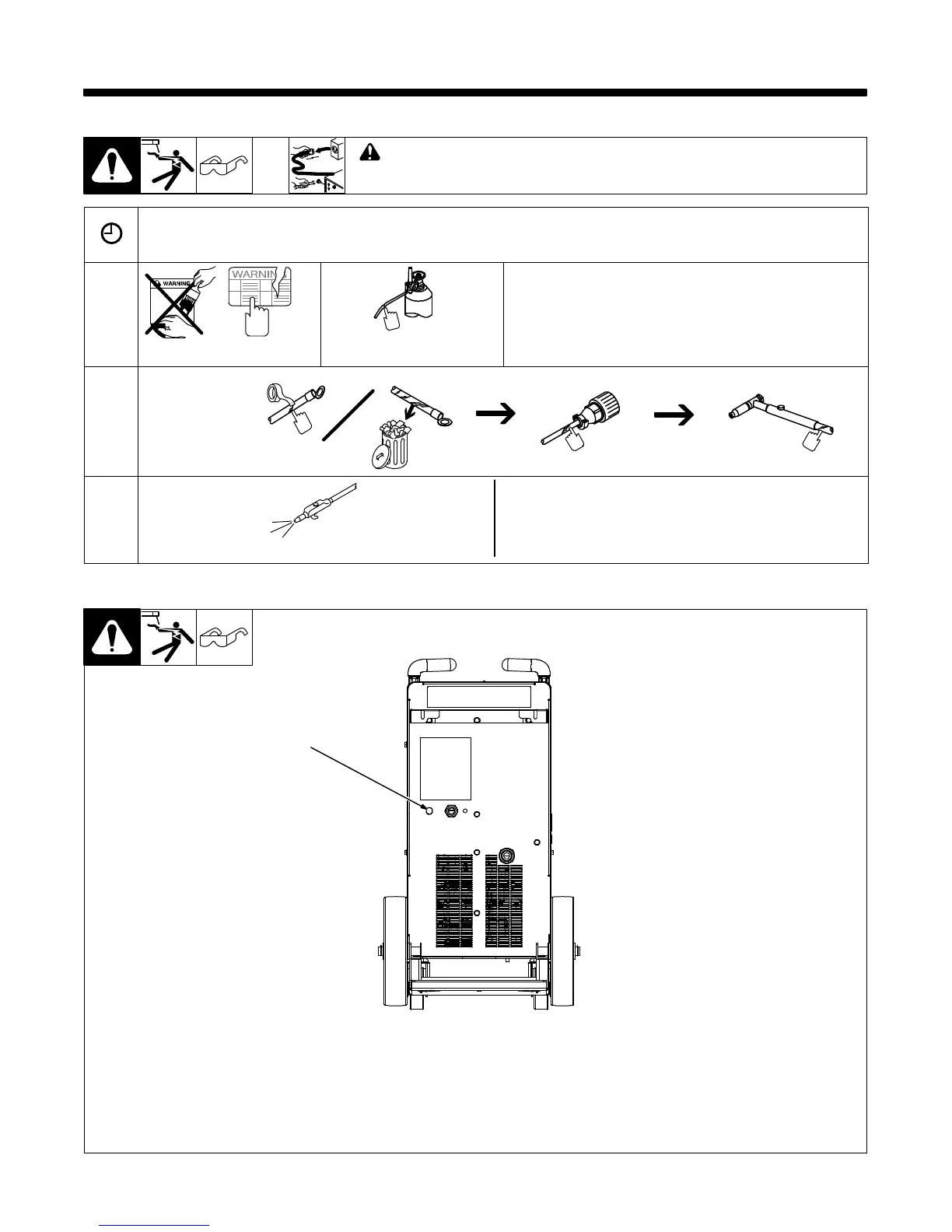 WARNING

WARNING