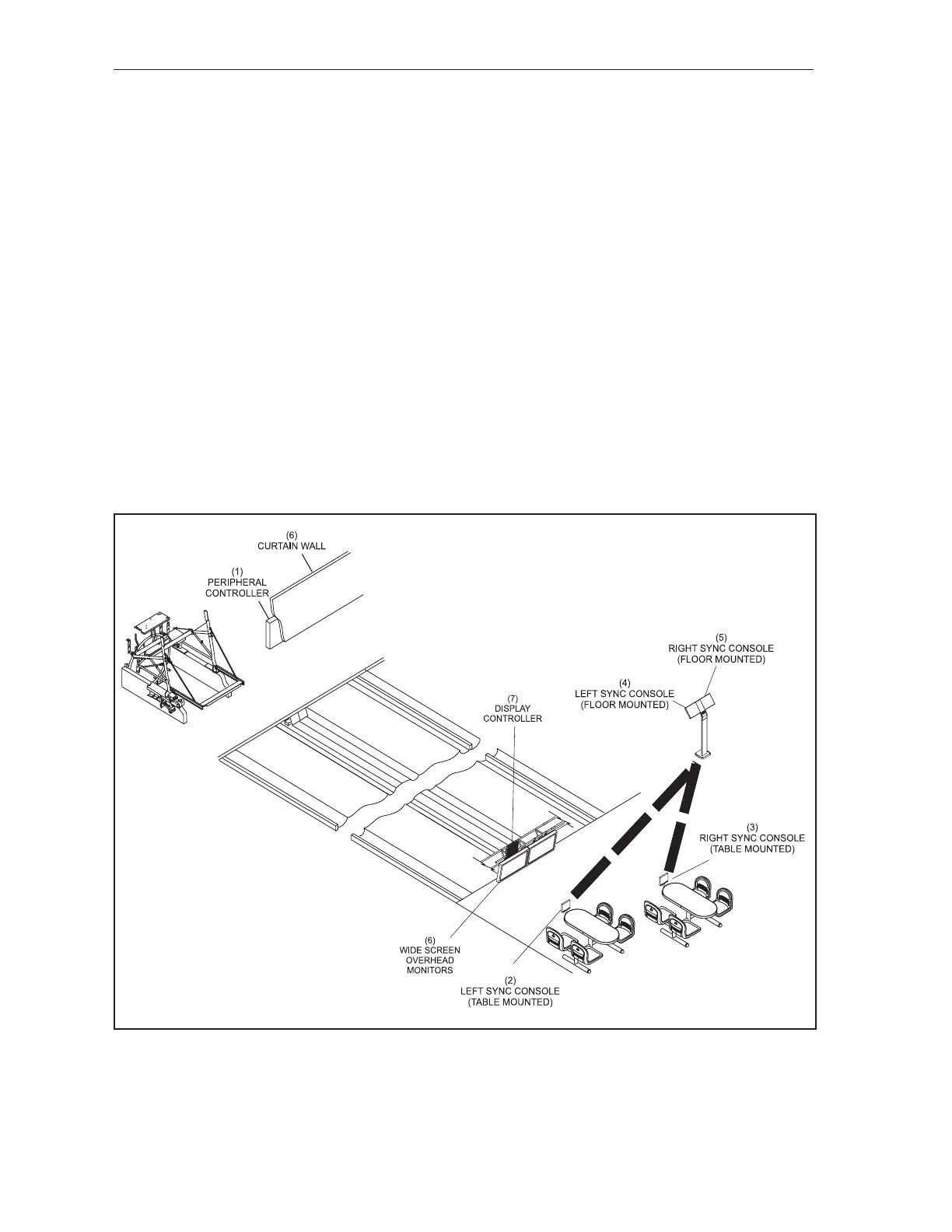 (6)
CURTAIN WALL

(1)
PERIPHERAL
CONTROLLER

(5)
RIGHT SYNC CONSOLE
(FLOOR MOUNTED)

(4)
LEFT SYNC CONSOLE
(FLOOR MOUNTED)

(7)
DISPLAY
CONTROLLER

(3)
RIGHT SYNC CONSOLE
(TABLE MOUNTED)

(6)
WIDE SCREEN
OVERHEAD
MONITORS

(2)
LEFT SYNC CONSOLE
(TABLE MOUNTED)