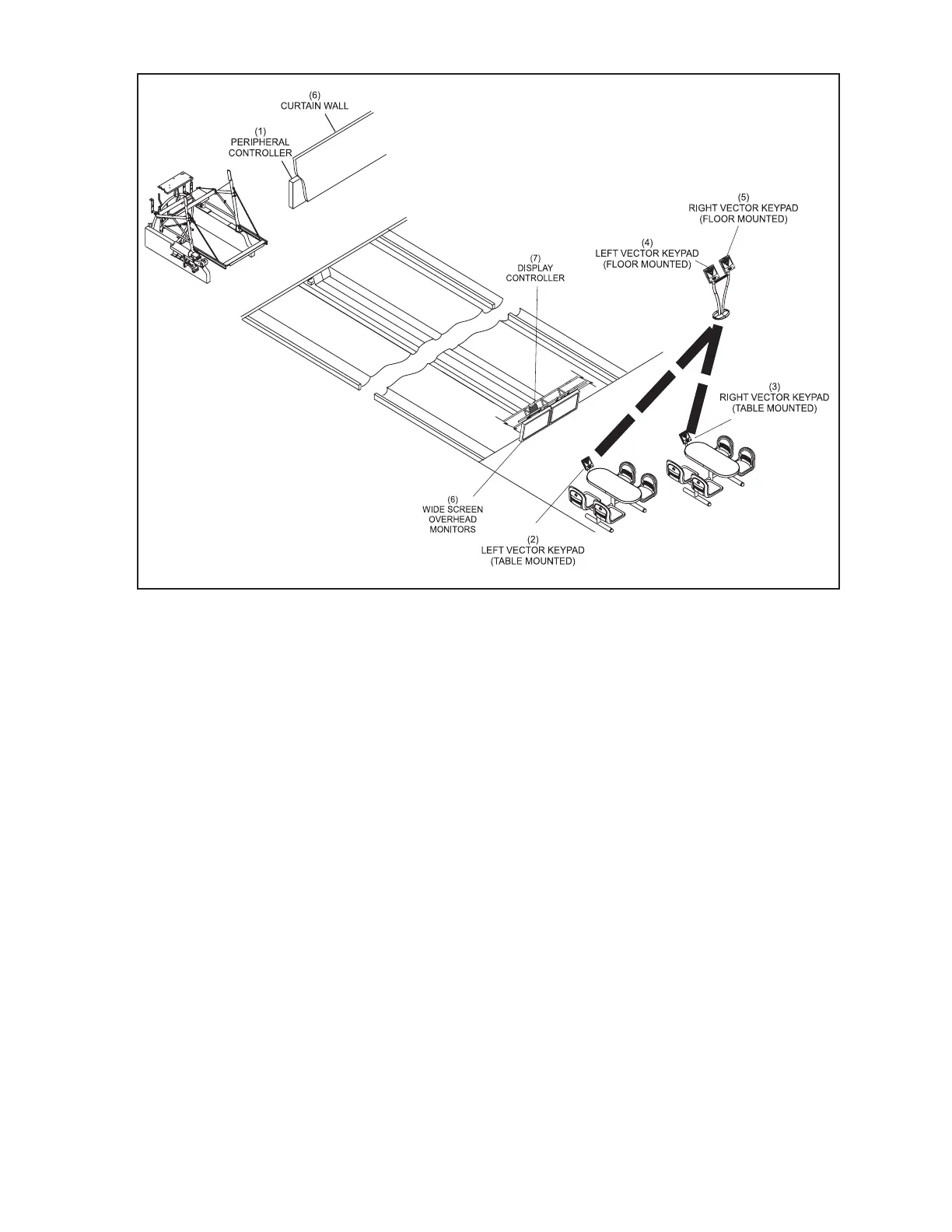 (6)
CURTAIN WALL

(1)
PERIPHERAL
CONTROLLER

(5)
RIGHT VECTOR KEYPAD
(FLOOR MOUNTED)

(4)
LEFT VECTOR KEYPAD
(FLOOR MOUNTED)

(7)
DISPLAY
CONTROLLER

(3)
RIGHT VECTOR KEYPAD
(TABLE MOUNTED)

(6)
WIDE SCREEN
OVERHEAD
MONITORS

(2)
LEFT VECTOR KEYPAD
(TABLE MOUNTED)