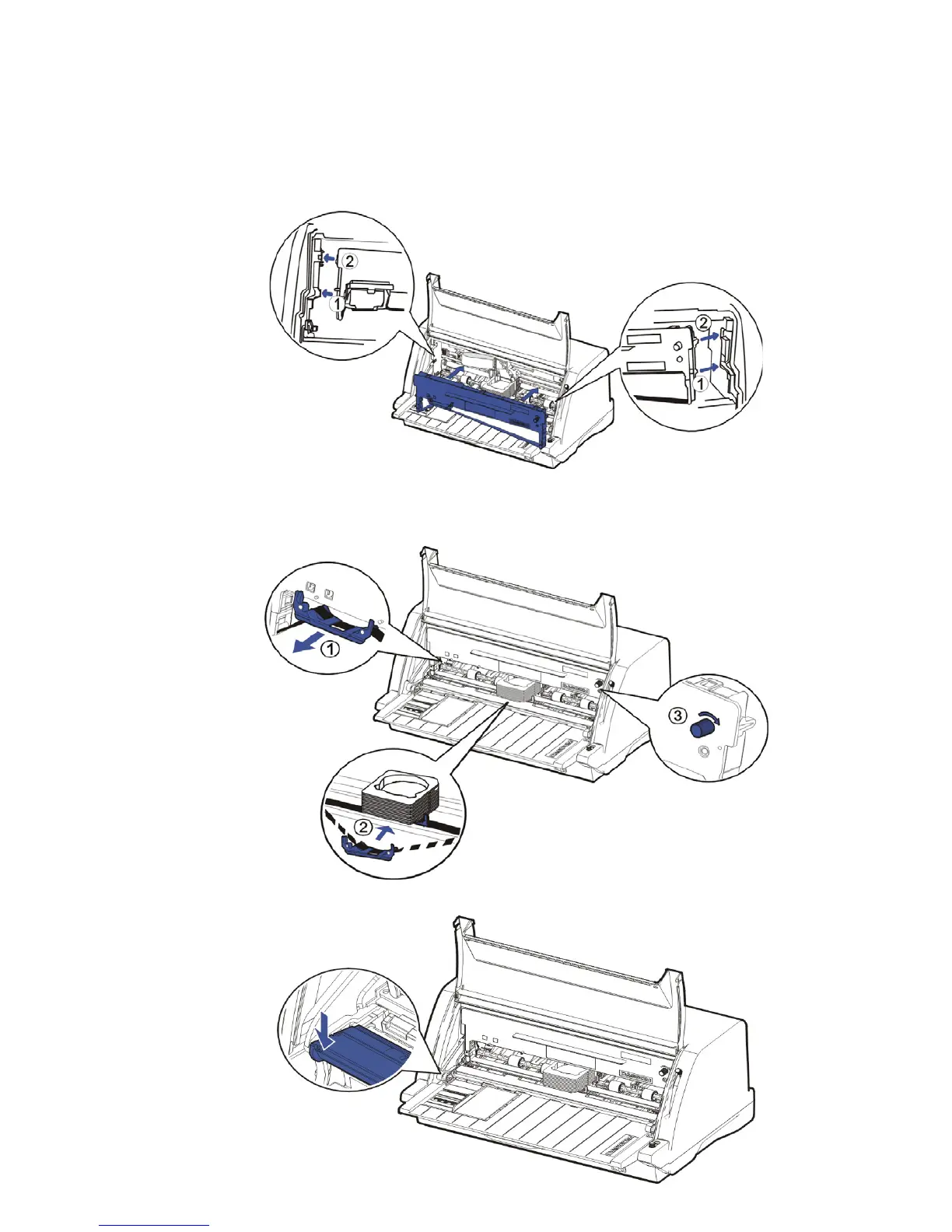 2
1
2
1
1
3
2