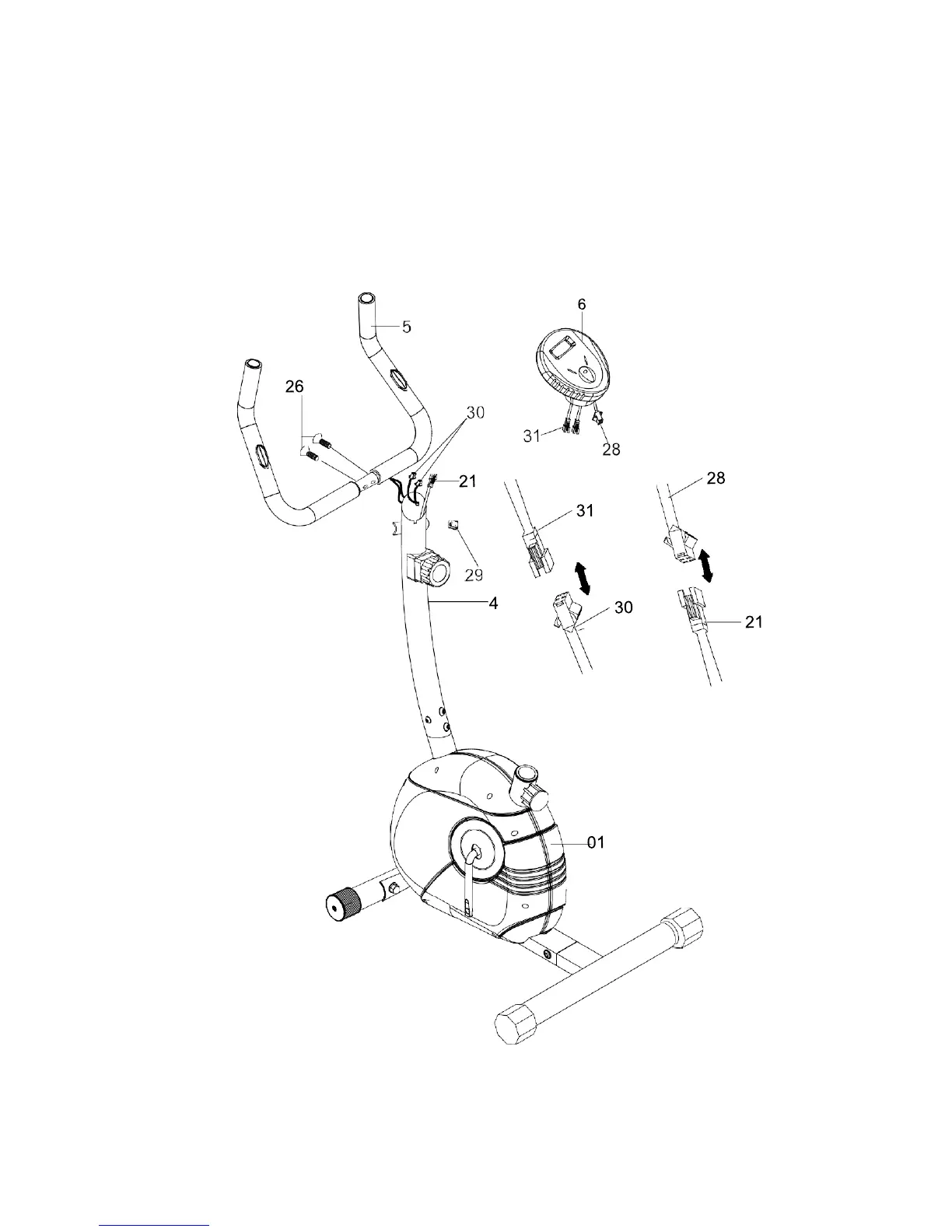 5
6
26
30
31
28
21
28
31
29
4
30
21
01