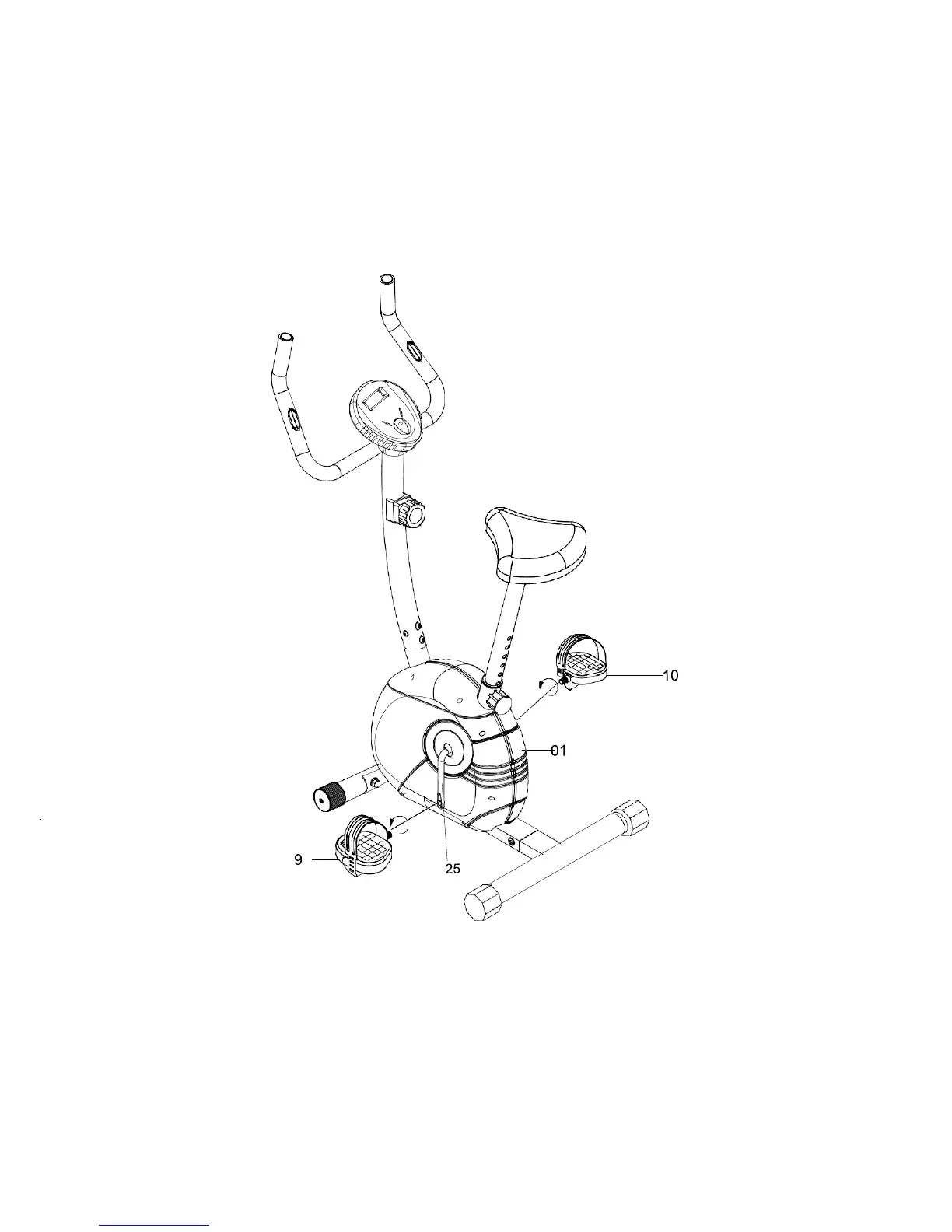 10

01

9

25