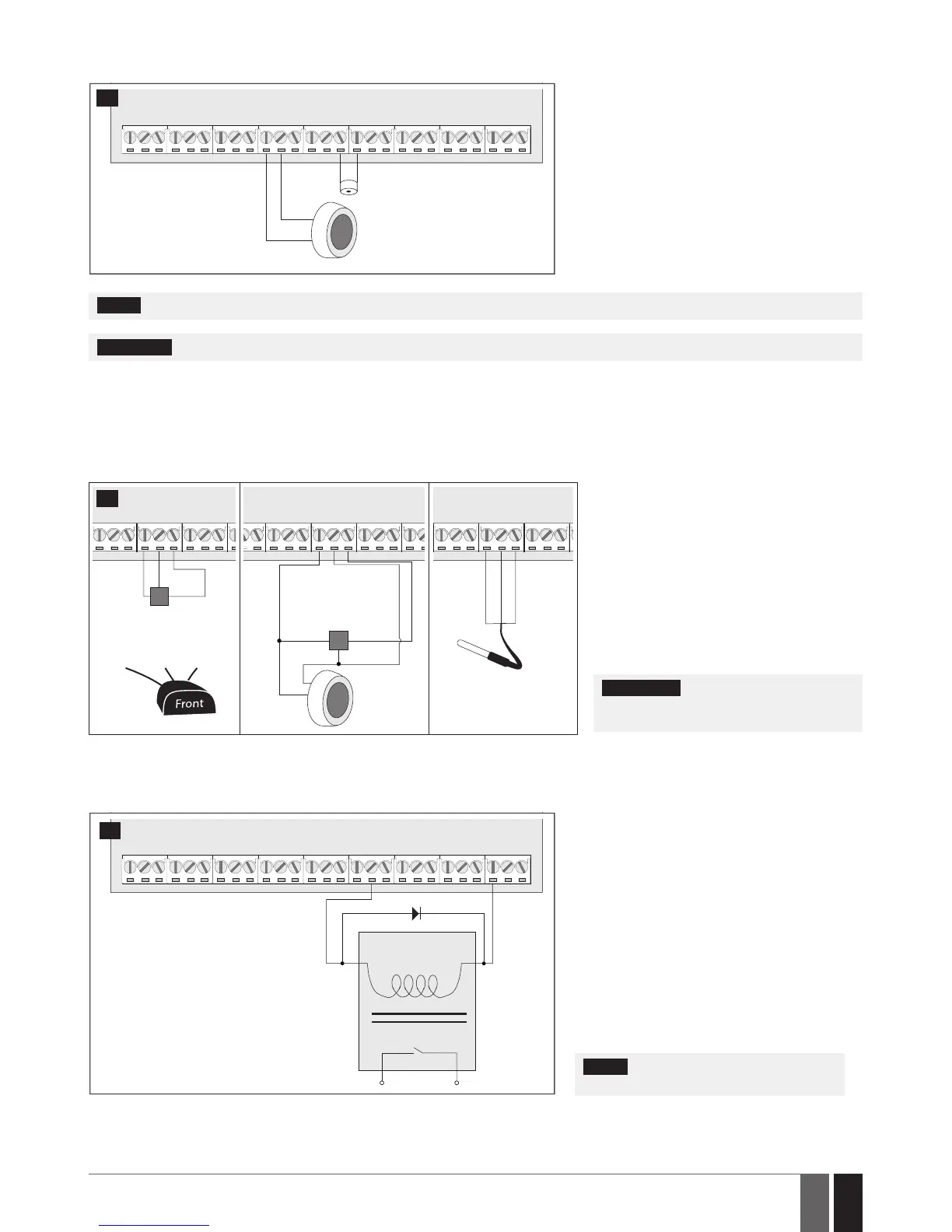 Front