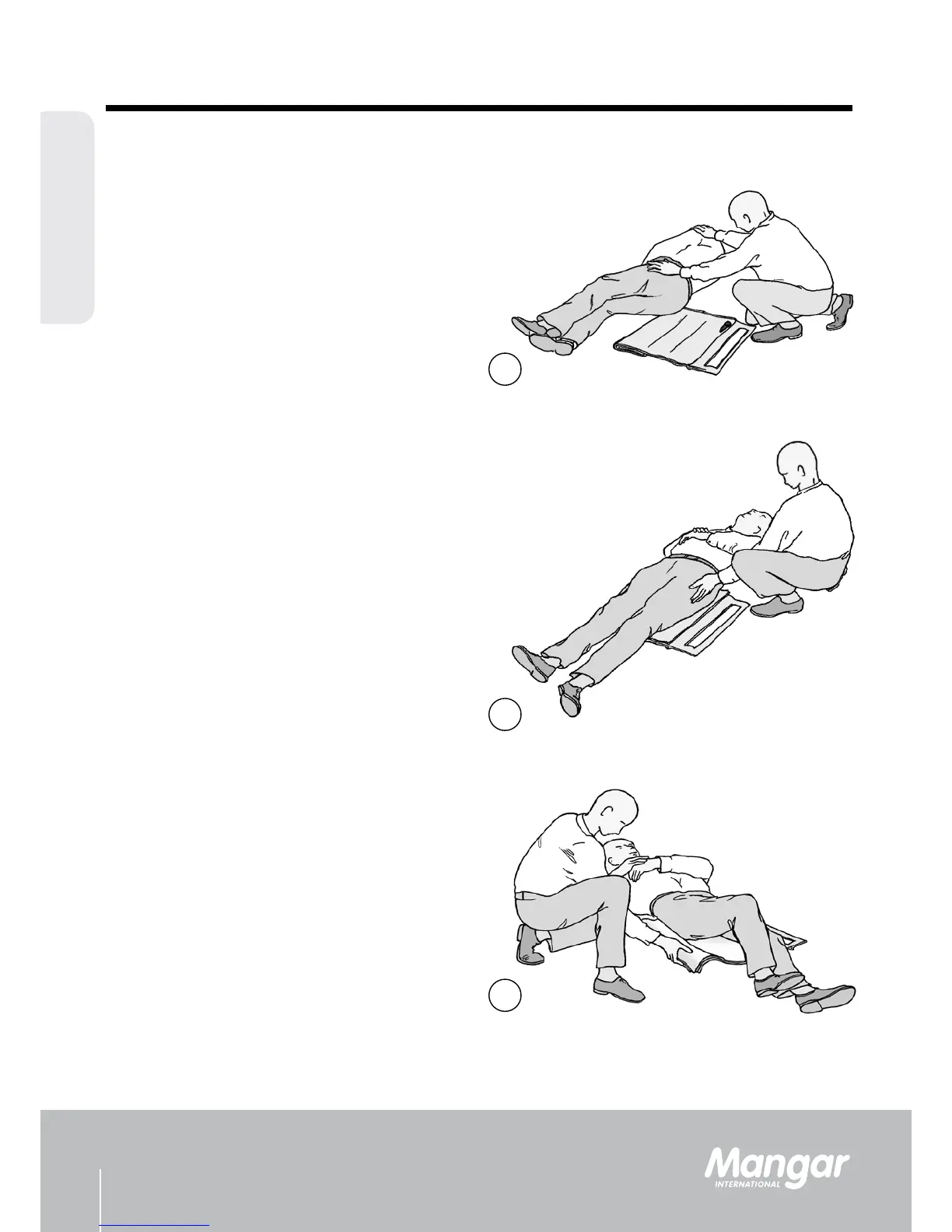 Mangar
INTERNATIONAL