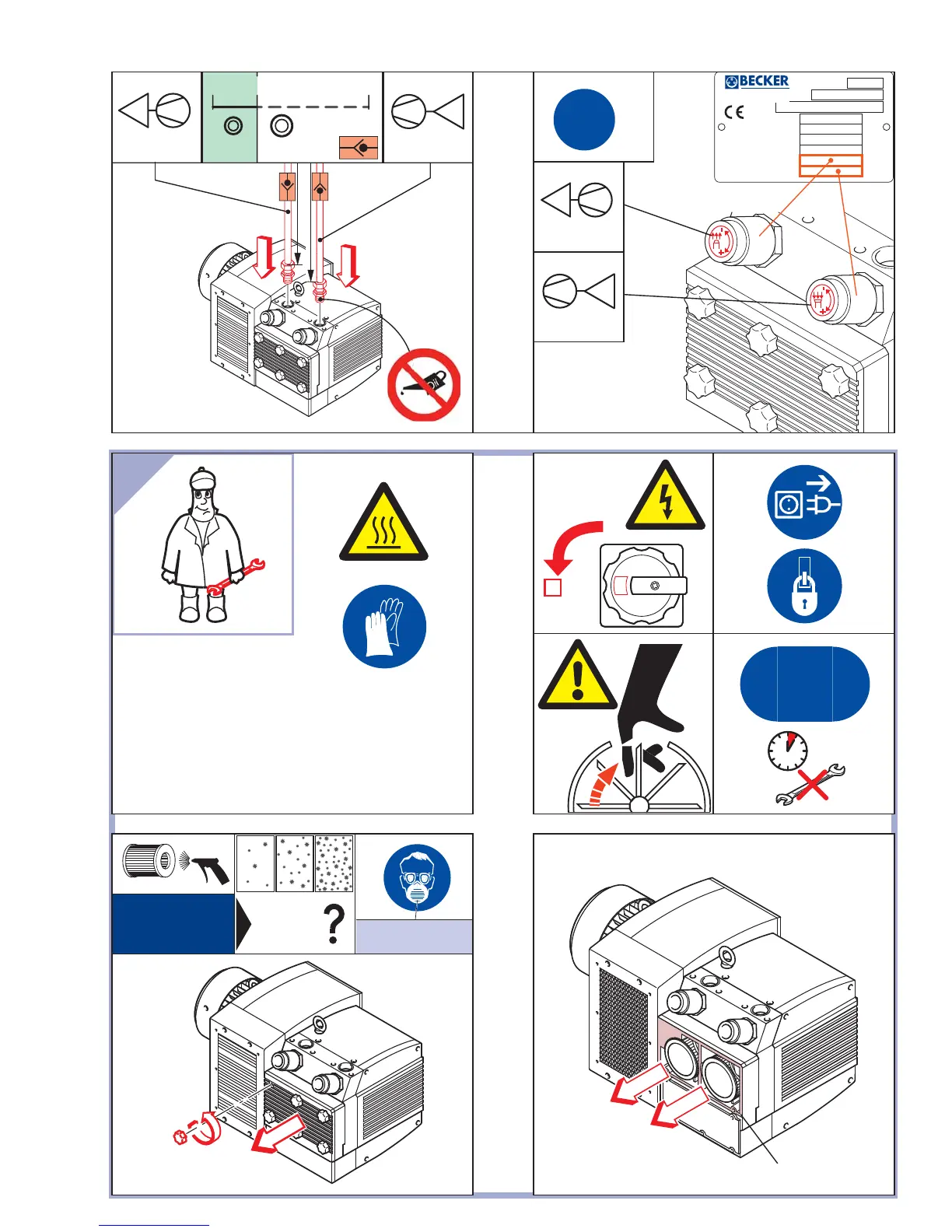 BECKER
CE
?