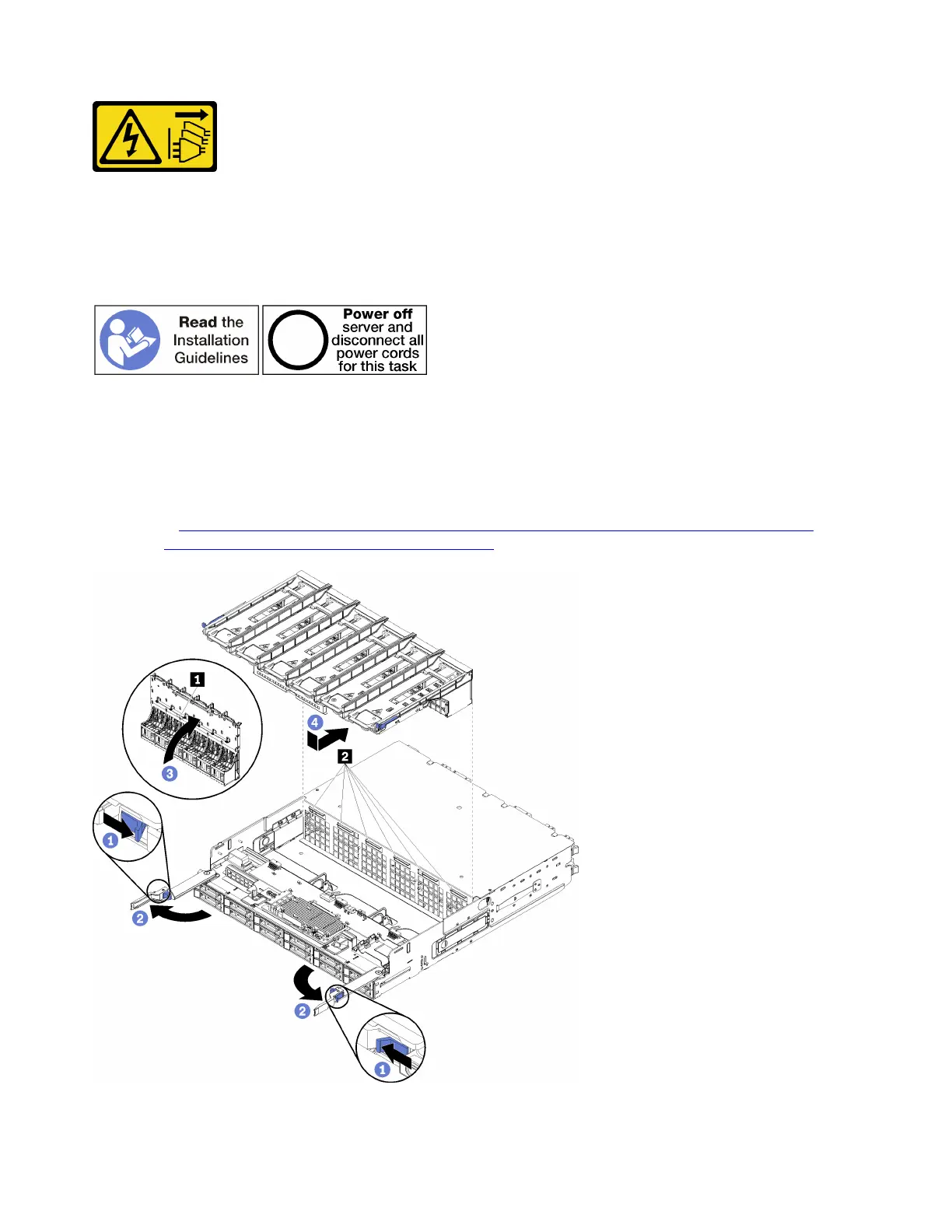 Read the Installation Guidelines

Power off server and disconnect all power cords for this task

1

4

2

3

1

2

2

1