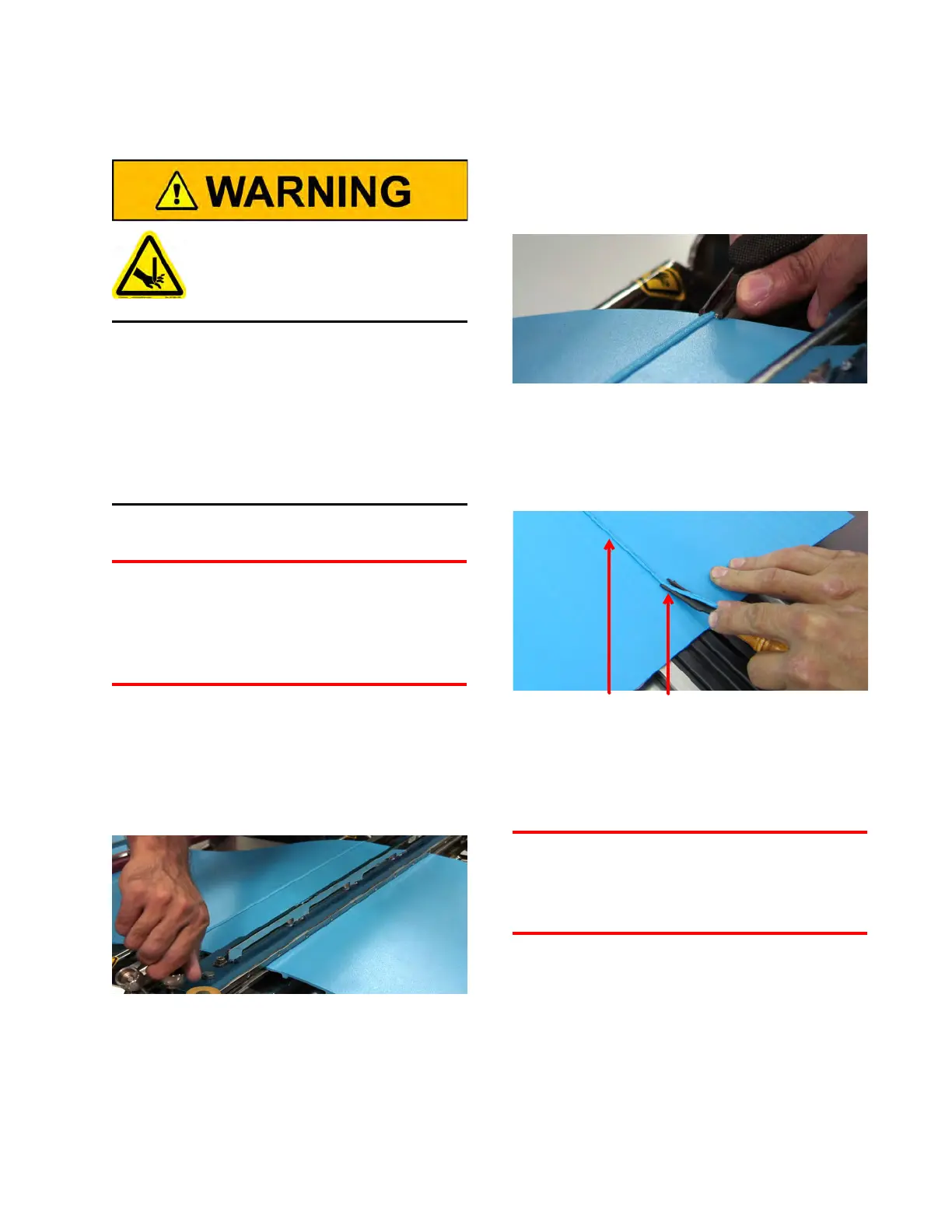 WARNING