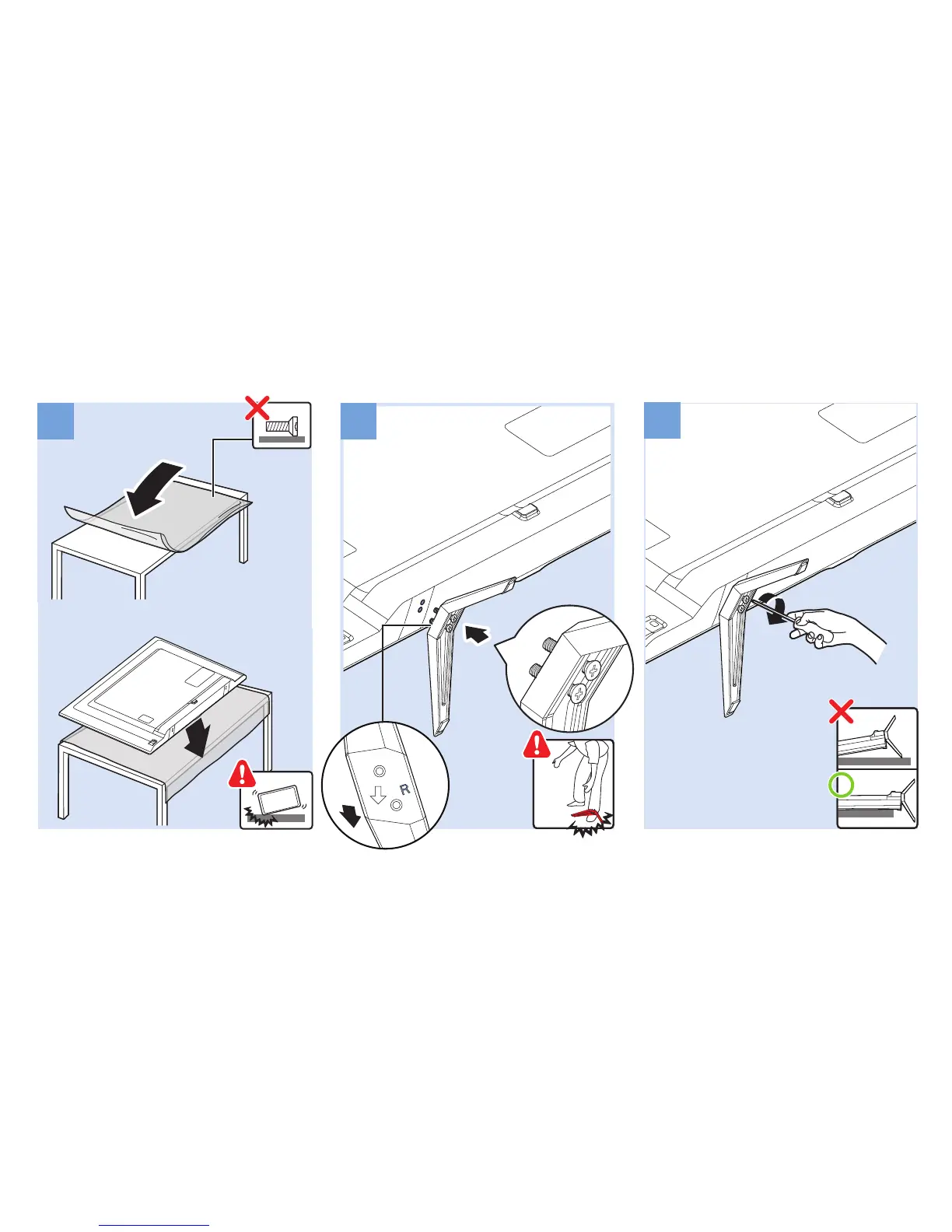 R