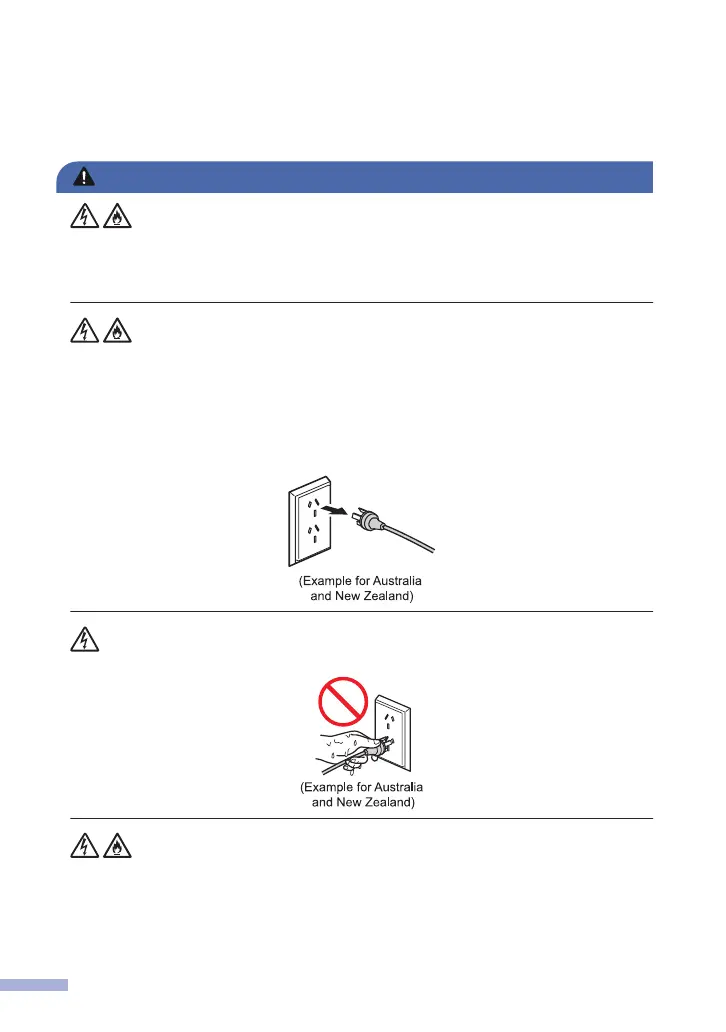 (Example for Australia and New Zealand)

(Example for Australia and New Zealand)