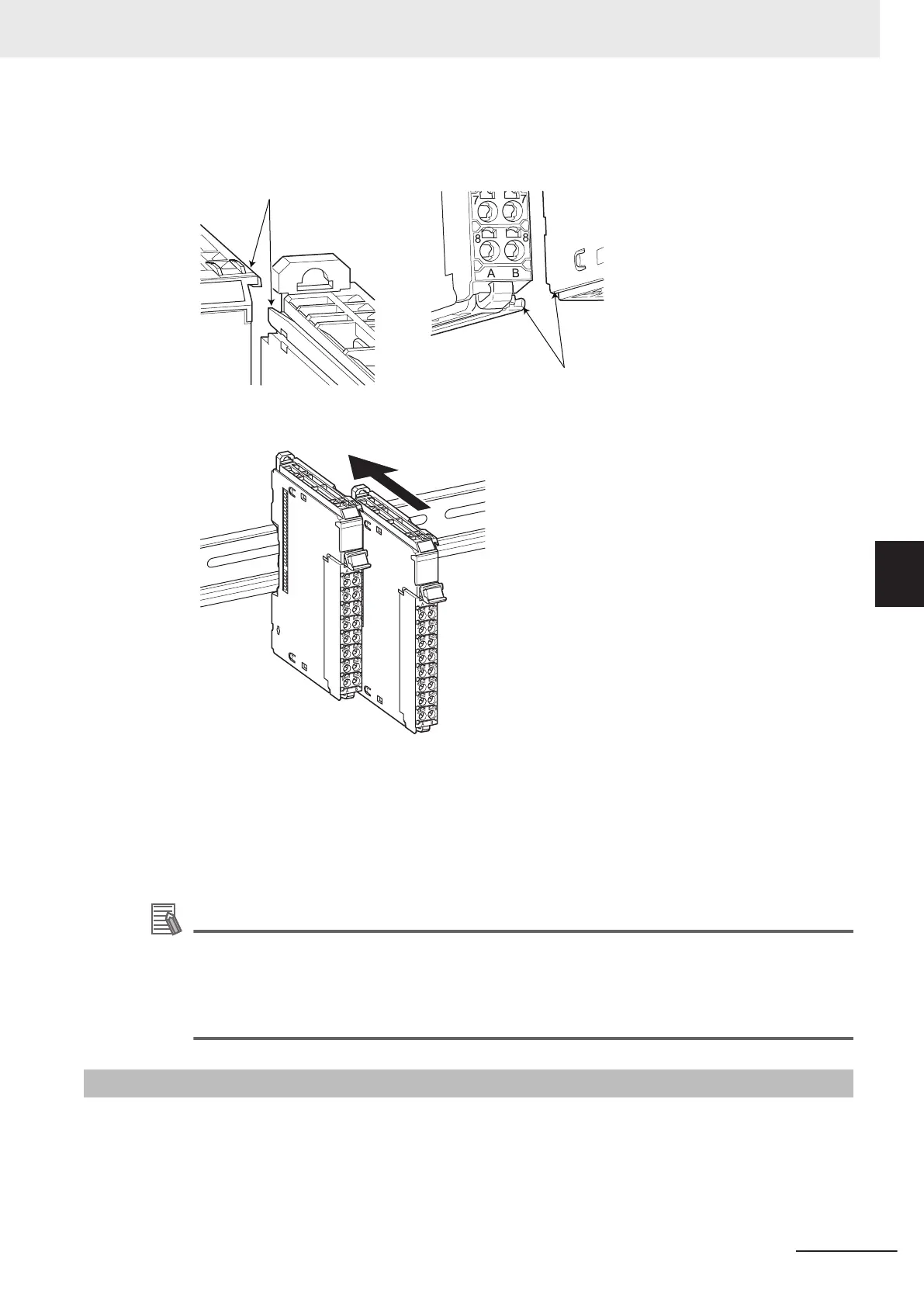 7 7
8 8
A B