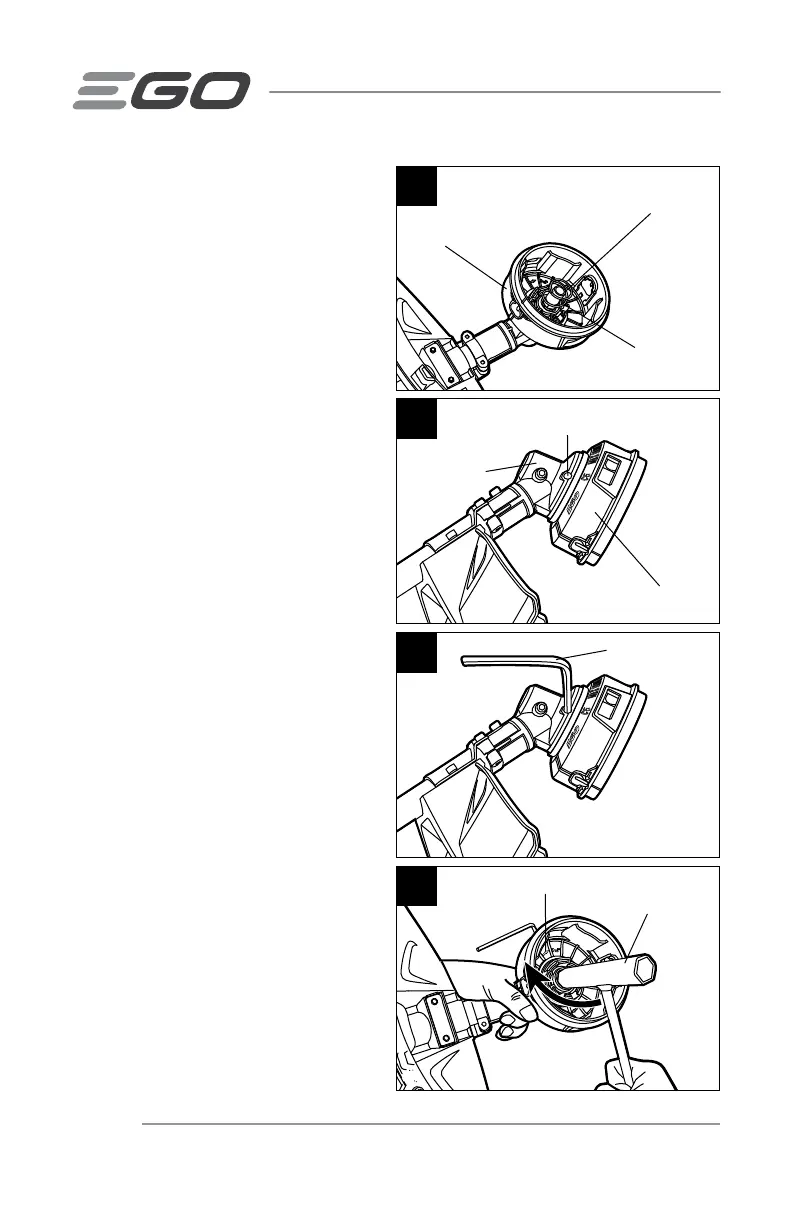 EGO