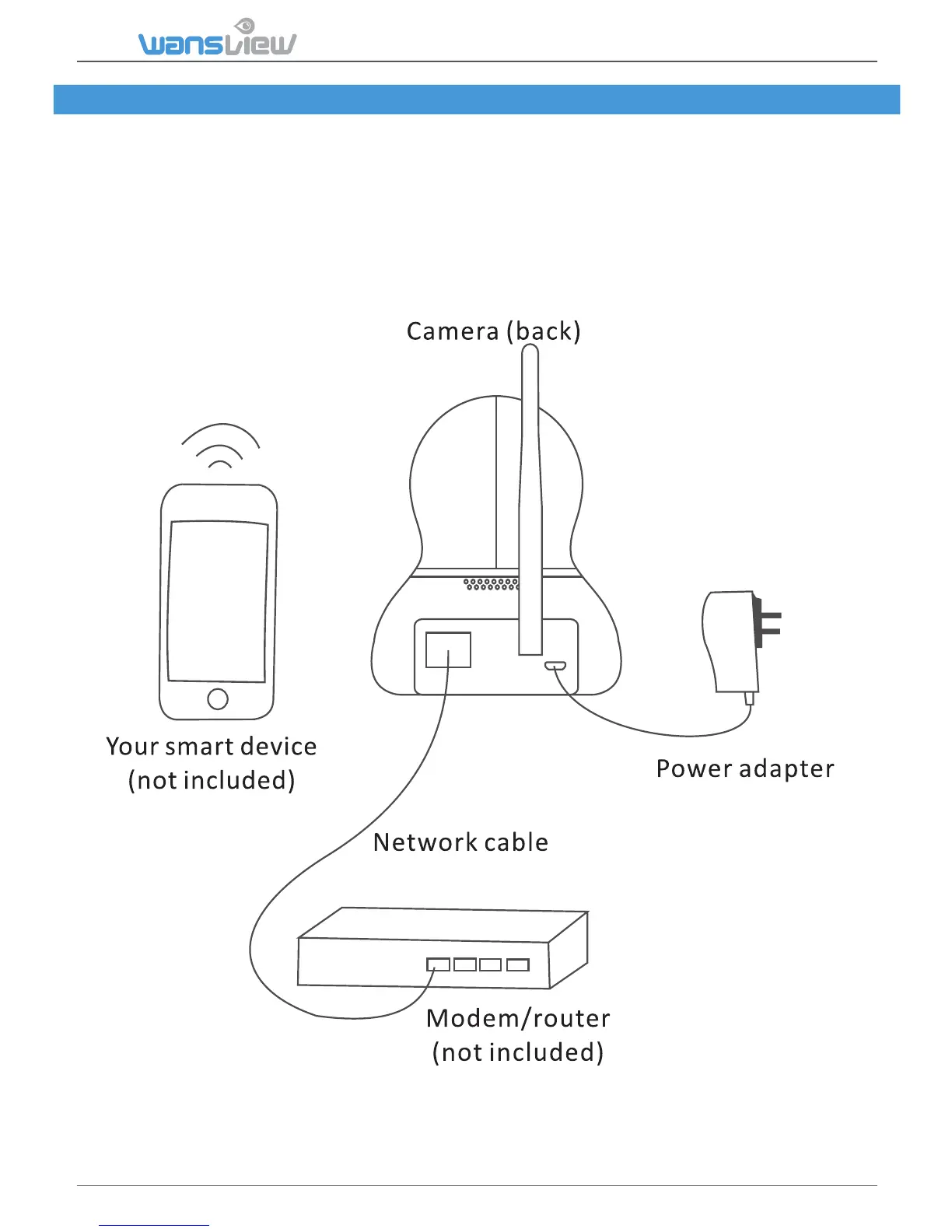 wansview

Camera (back)

Your smart device
(not included)

Power adapter

Network cable

Modem/router
(not included)