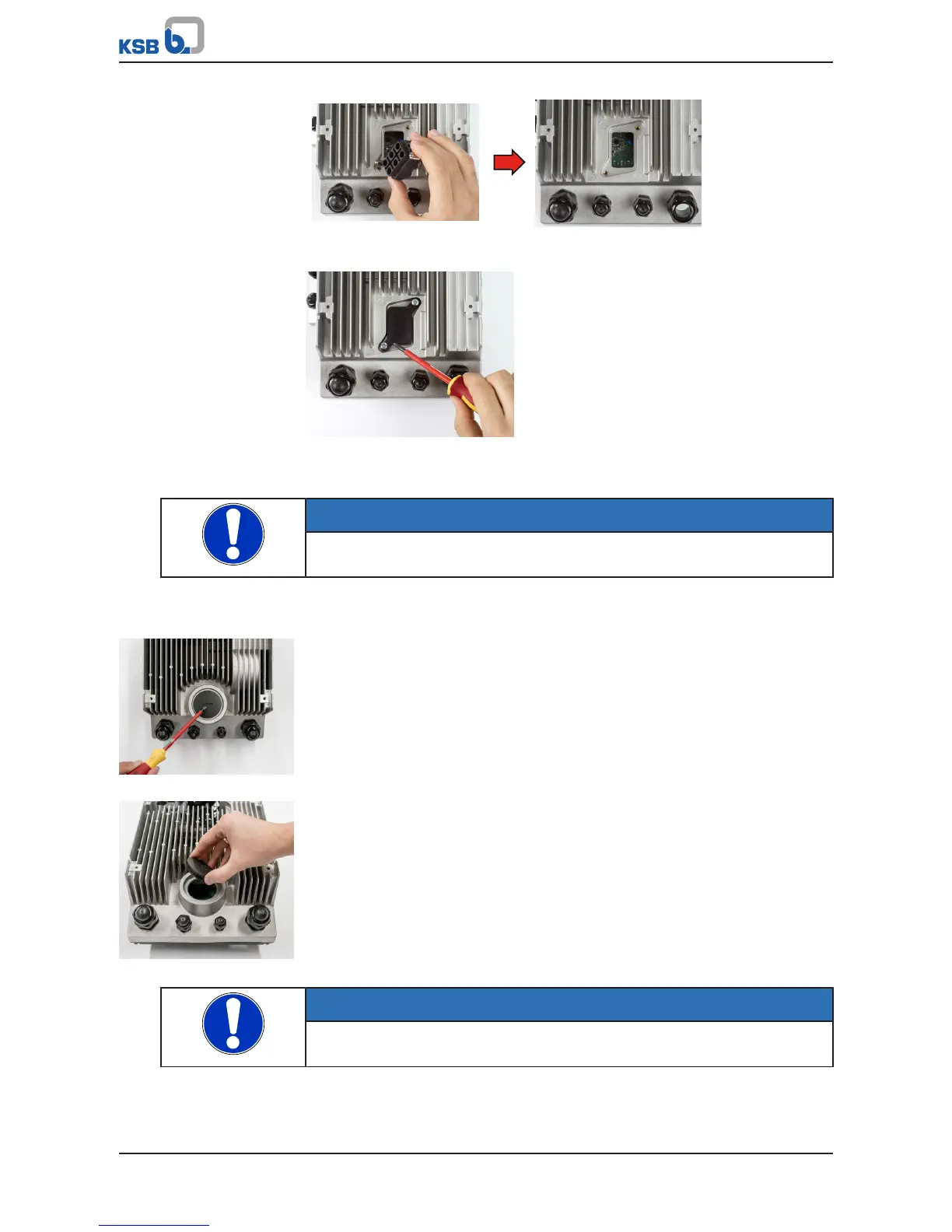 KSB