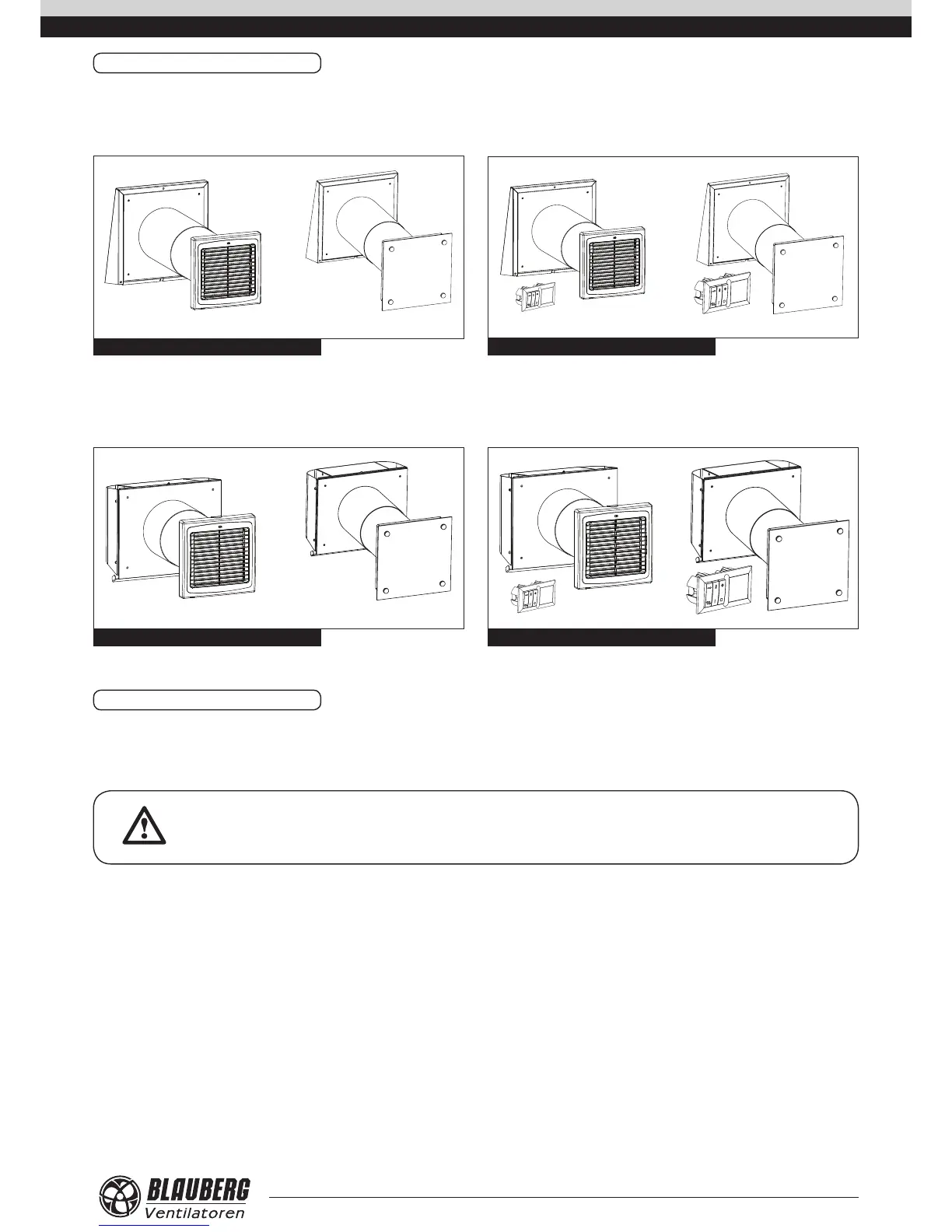 BLAUBERG
Ventilatoren