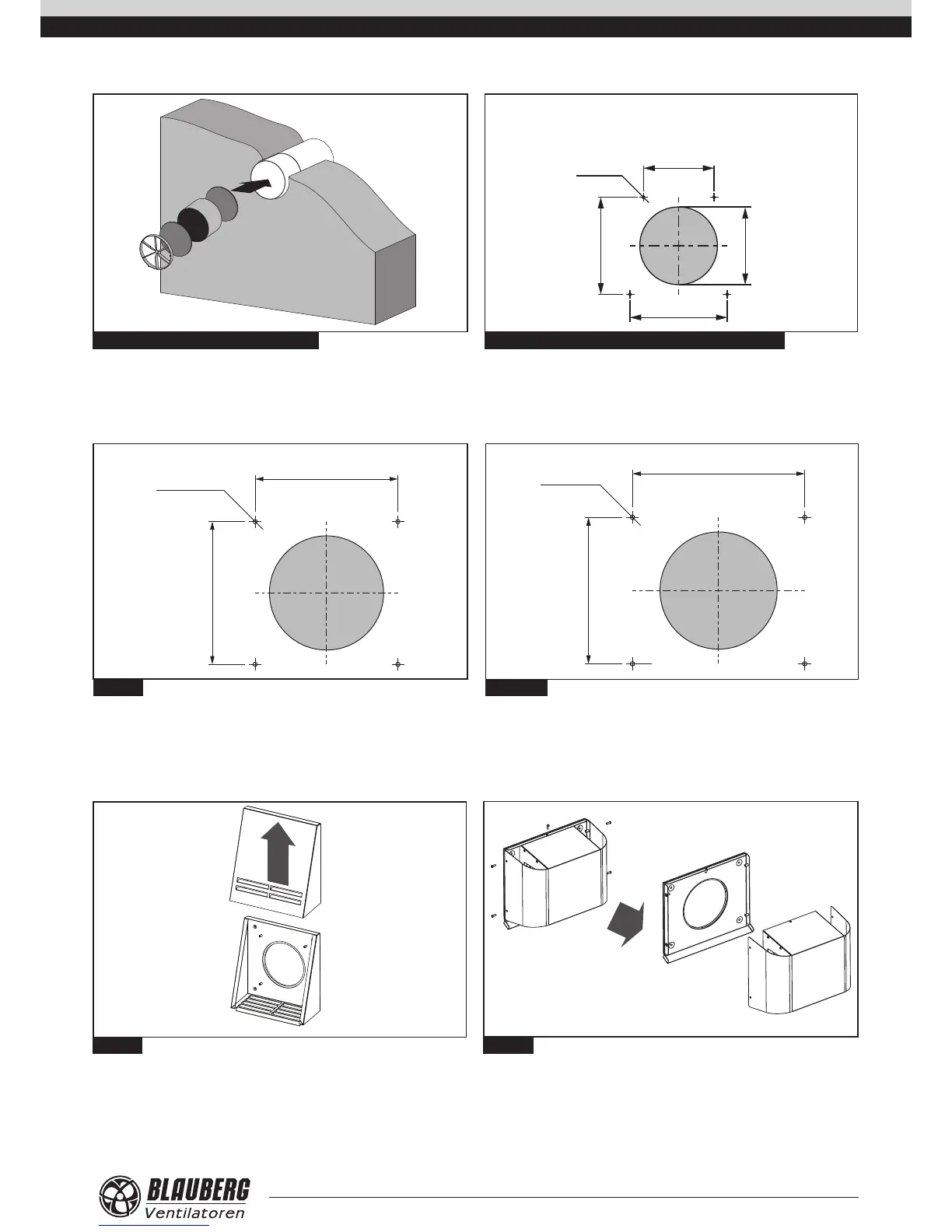 BLAUBERG
Ventilatoren