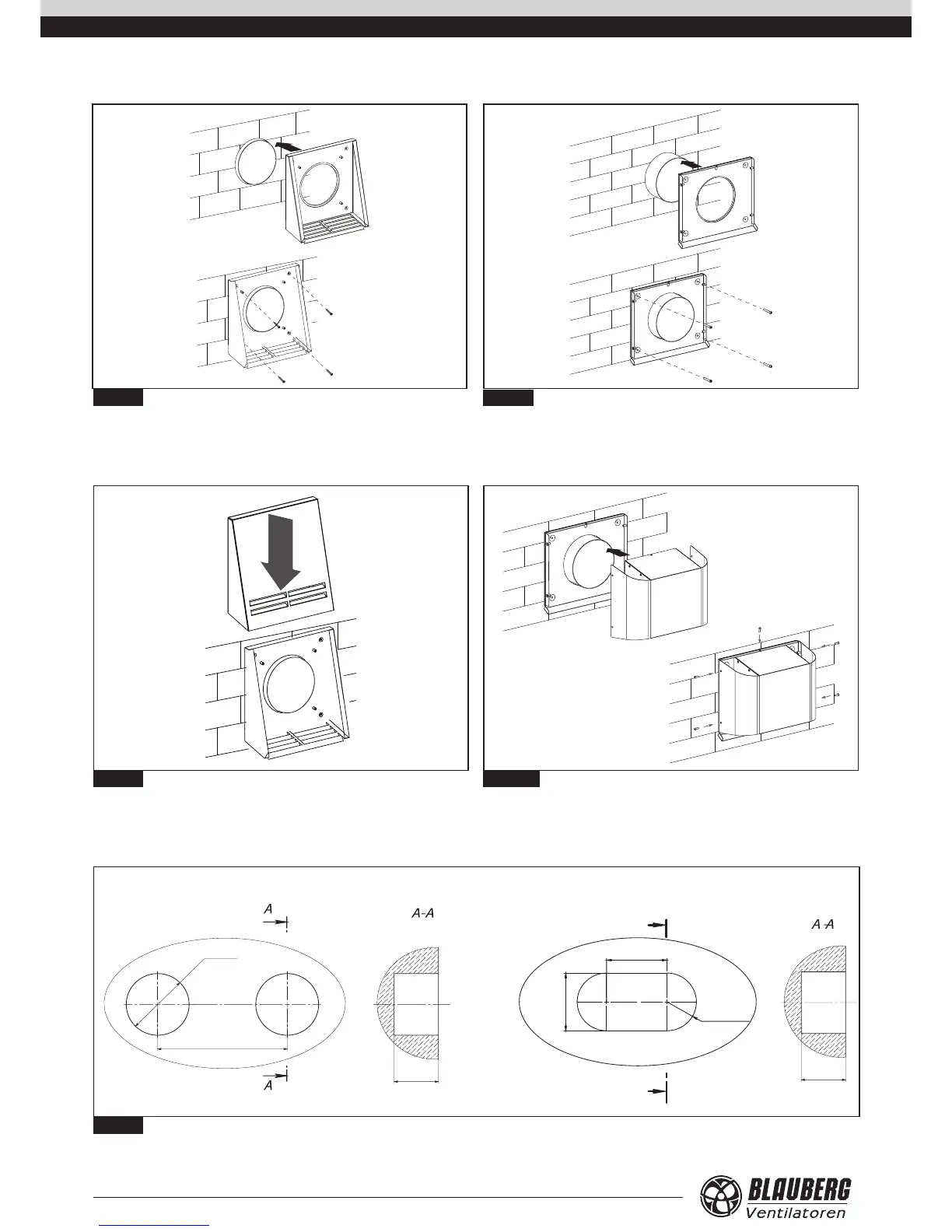 A

A-A

A

A-A

BLAUBERG
Ventilatoren