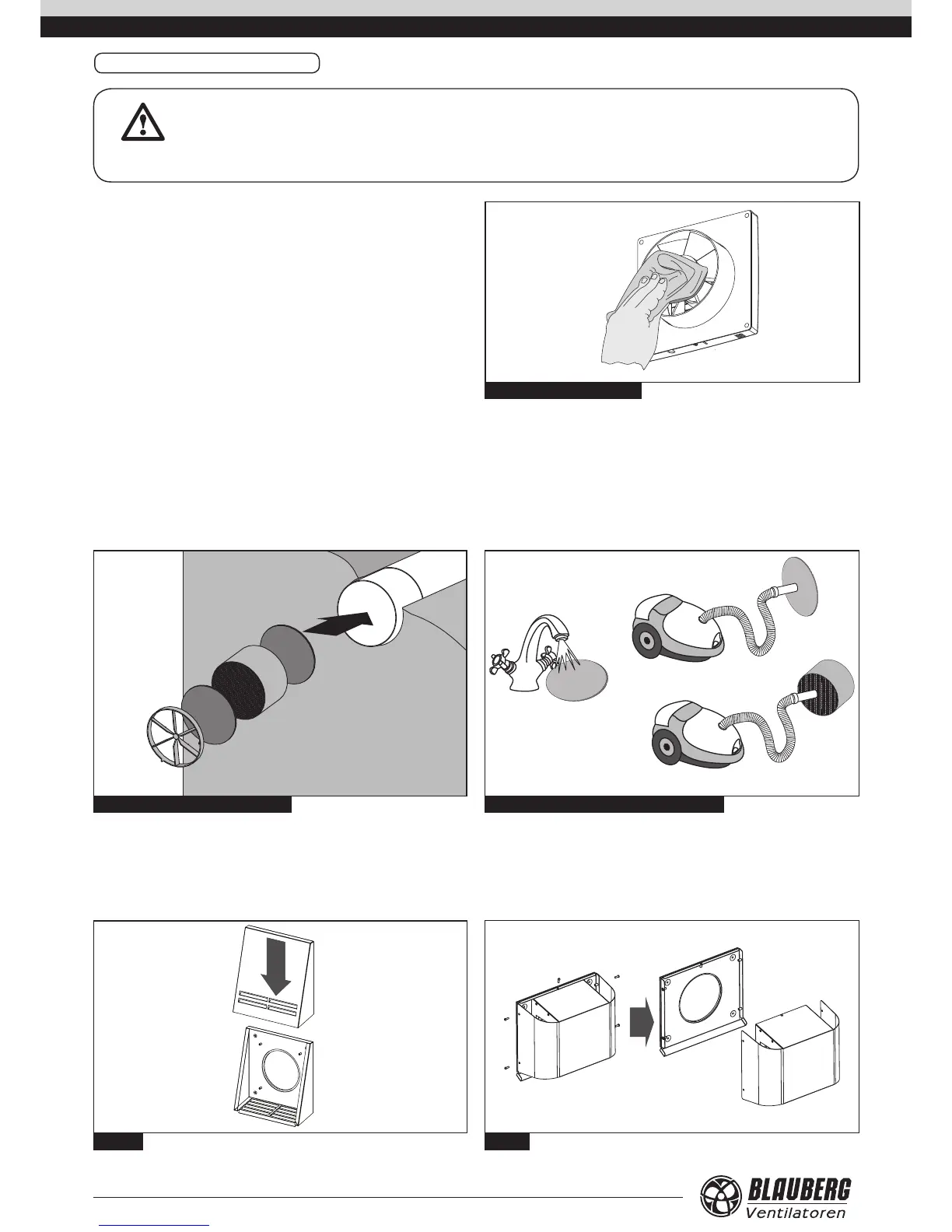 BLAUBERG
Ventilatoren