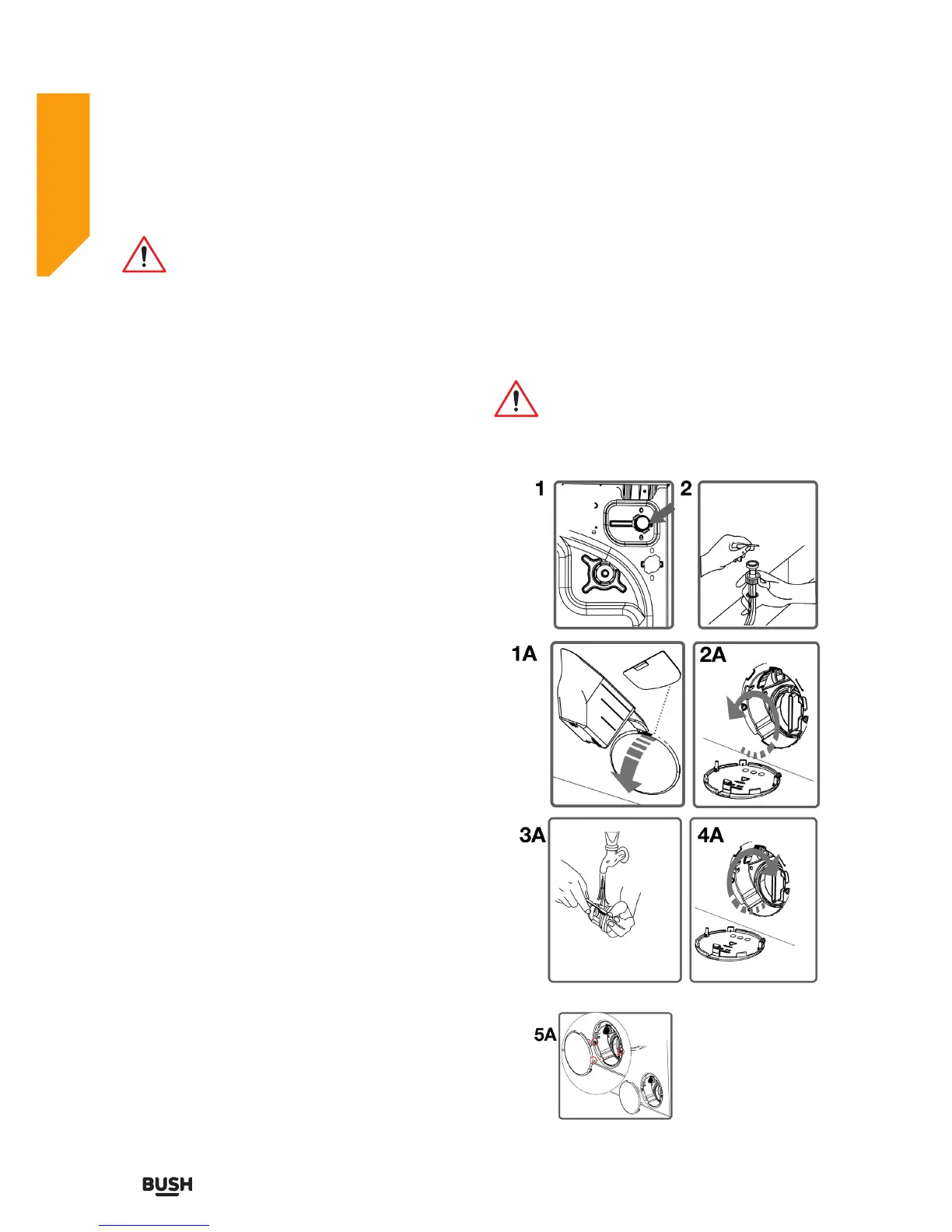 1

2

1A

2A

3A

4A

5A

BUSH