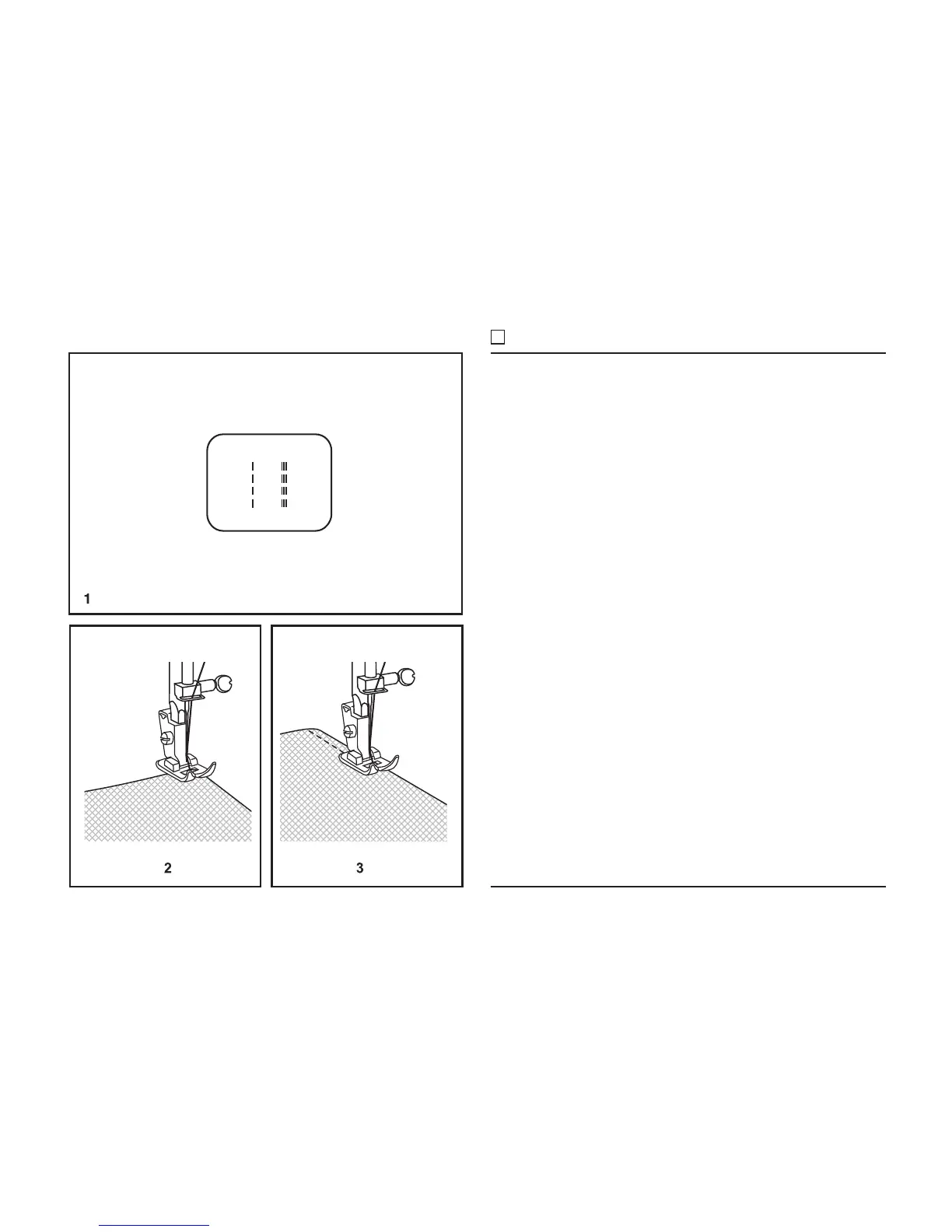 1

2

3