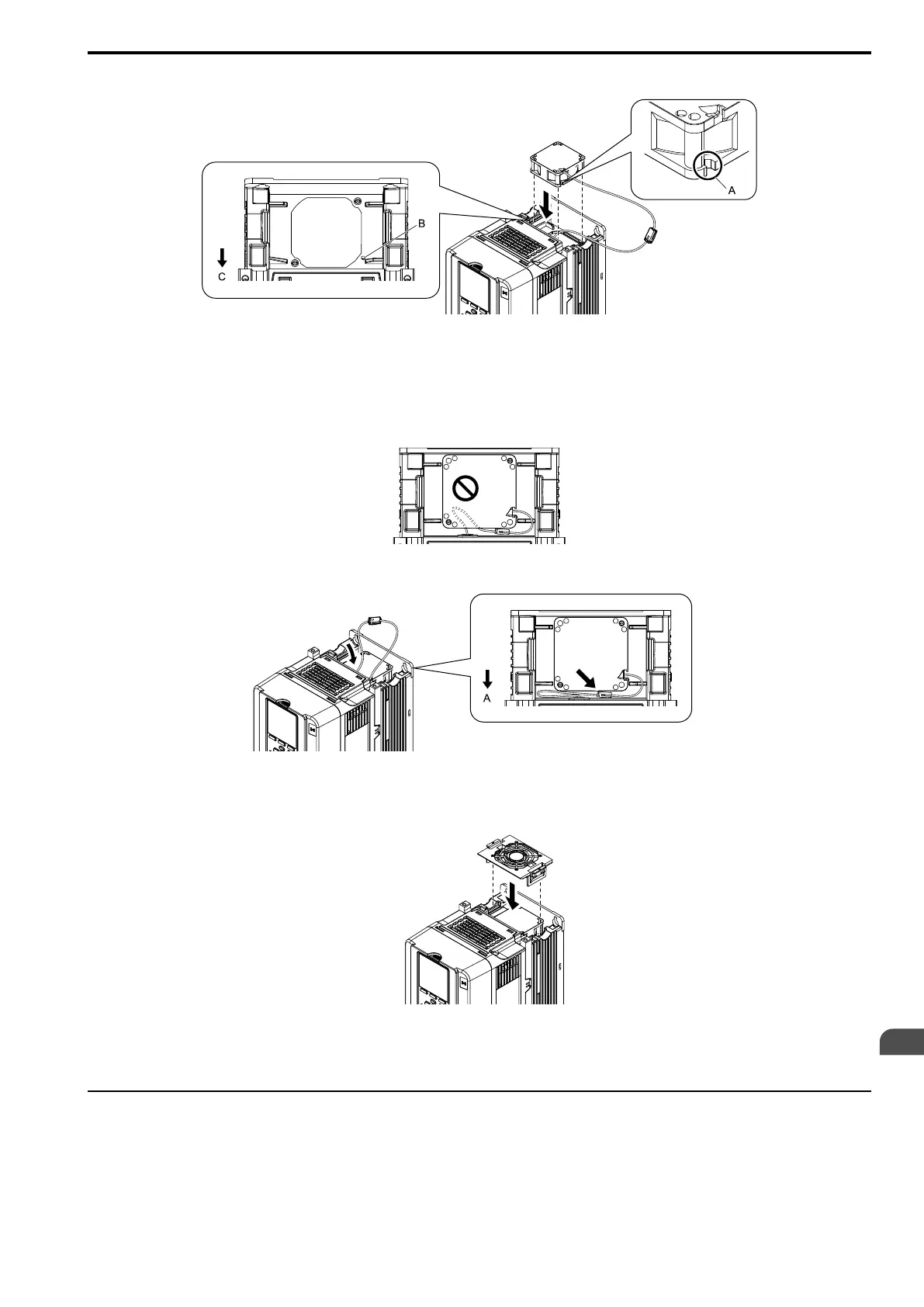 A

B

C

A