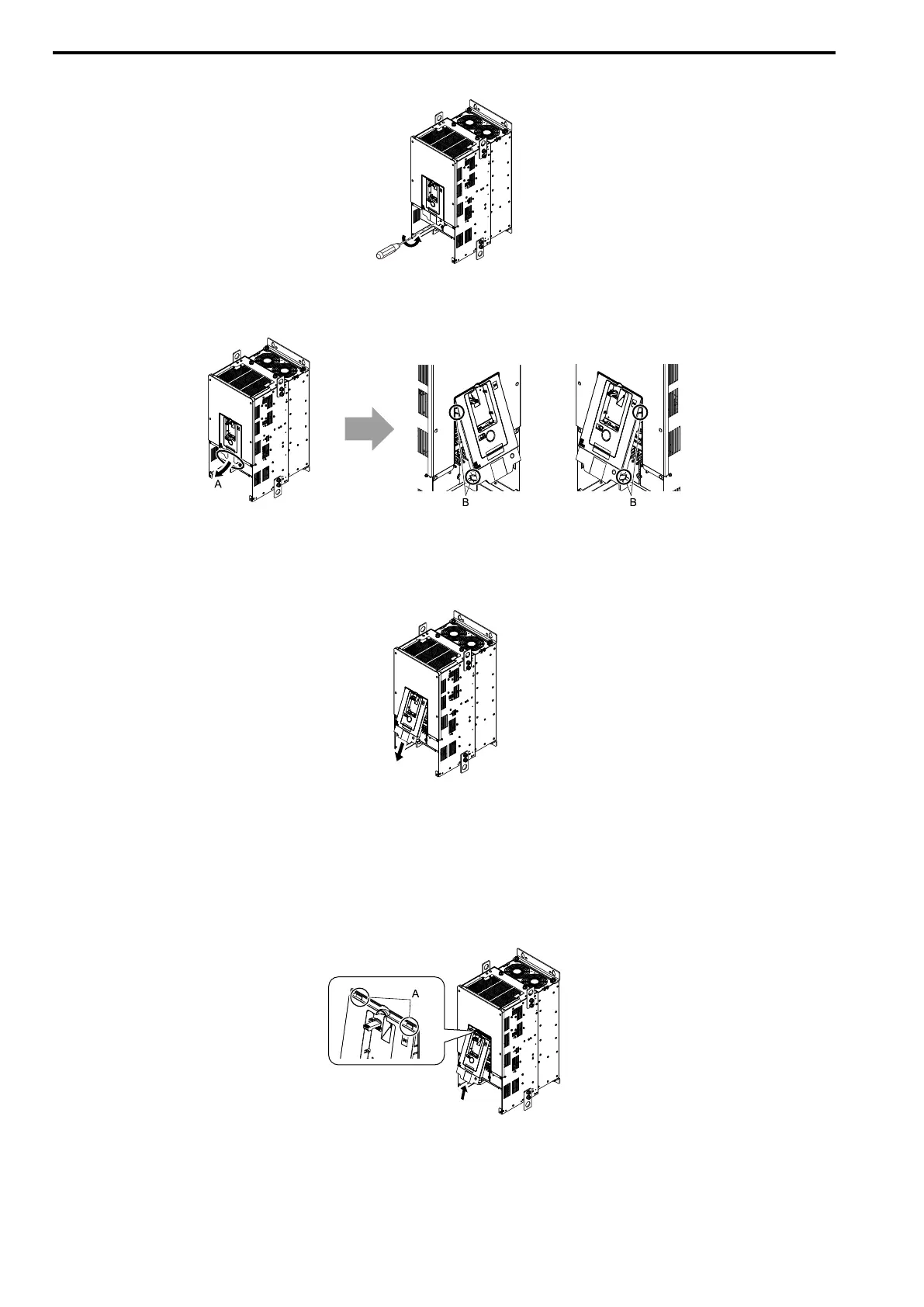 A

B

B

A