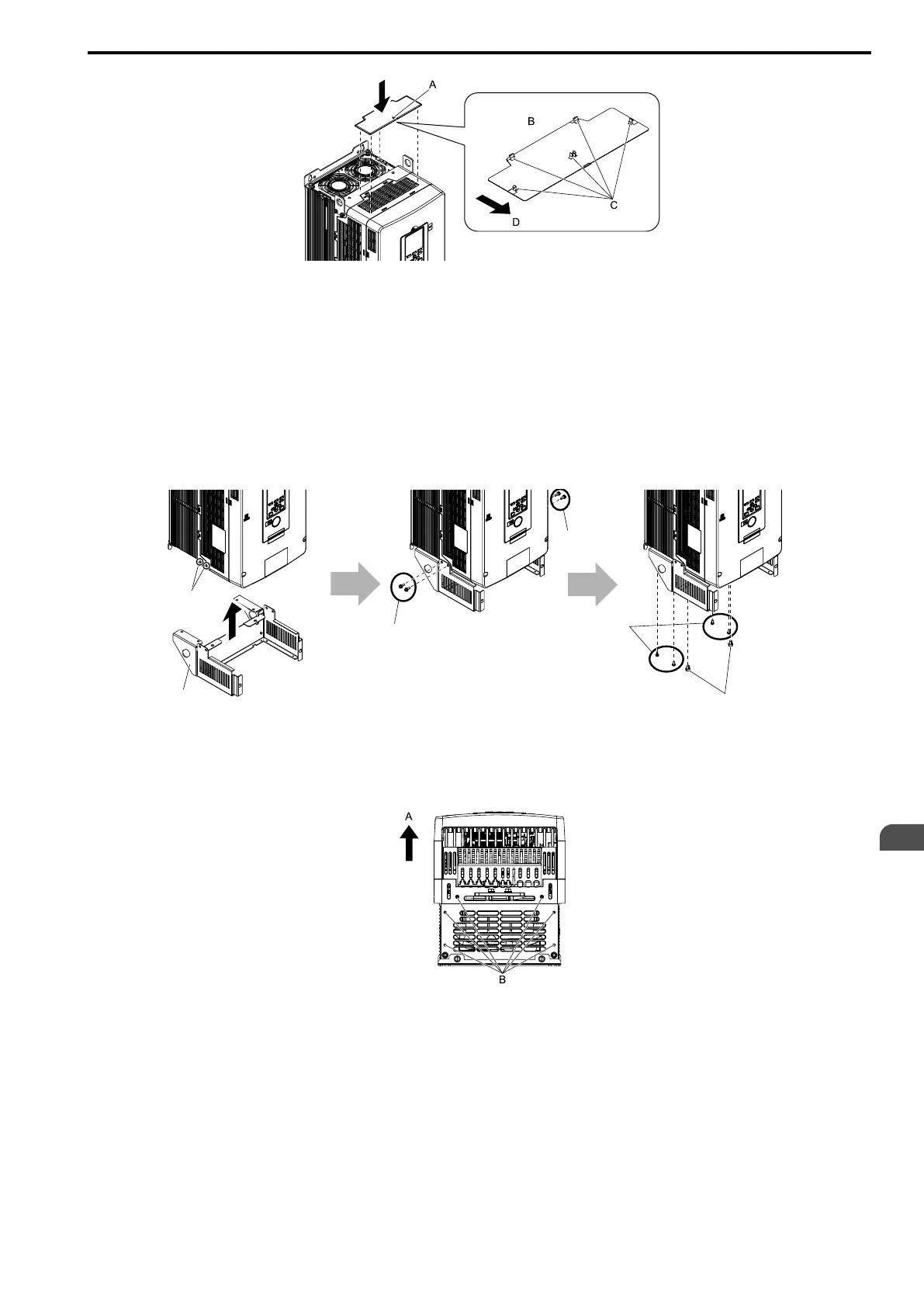 A

B

C

D

A

B