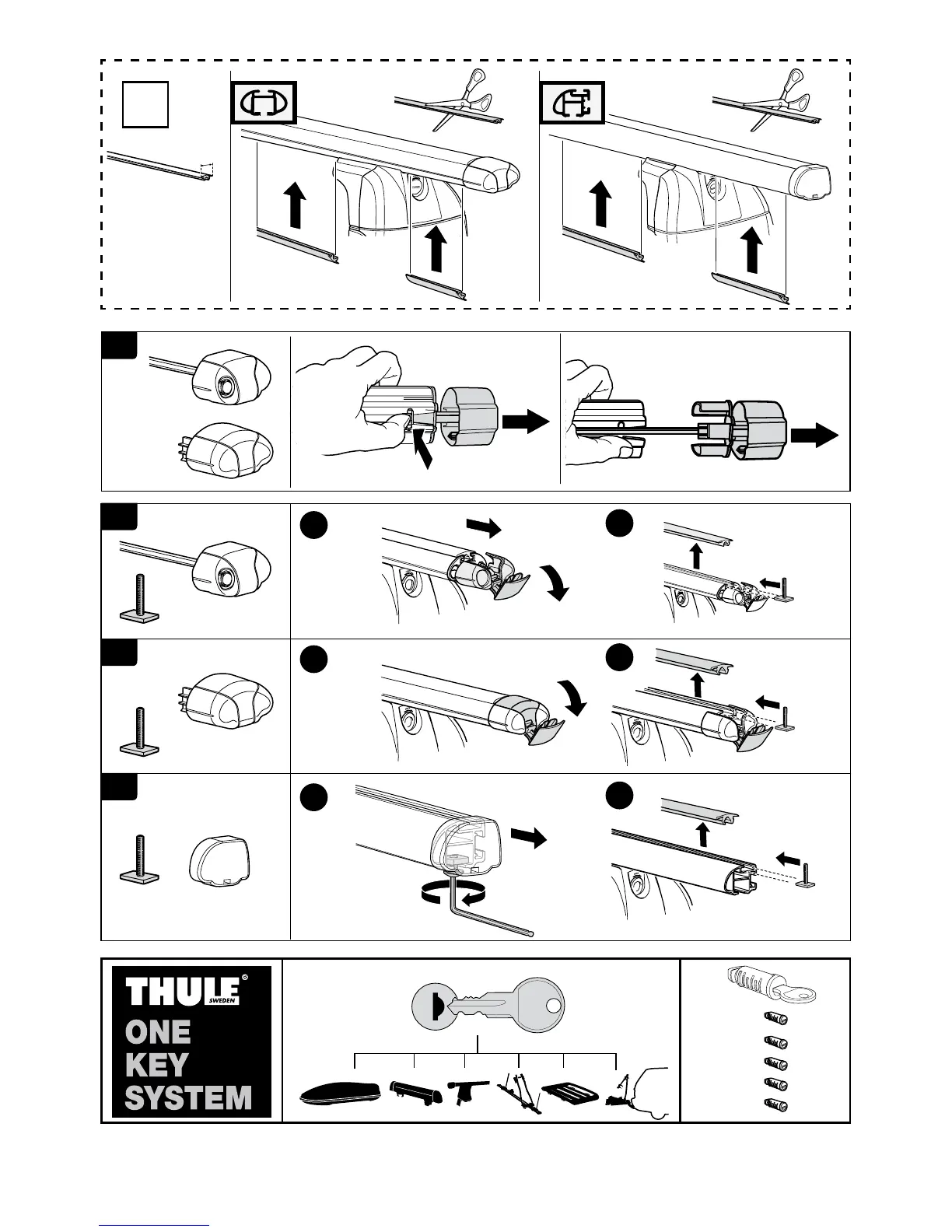 THULE®
SWEDEN
ONE
KEY
SYSTEM