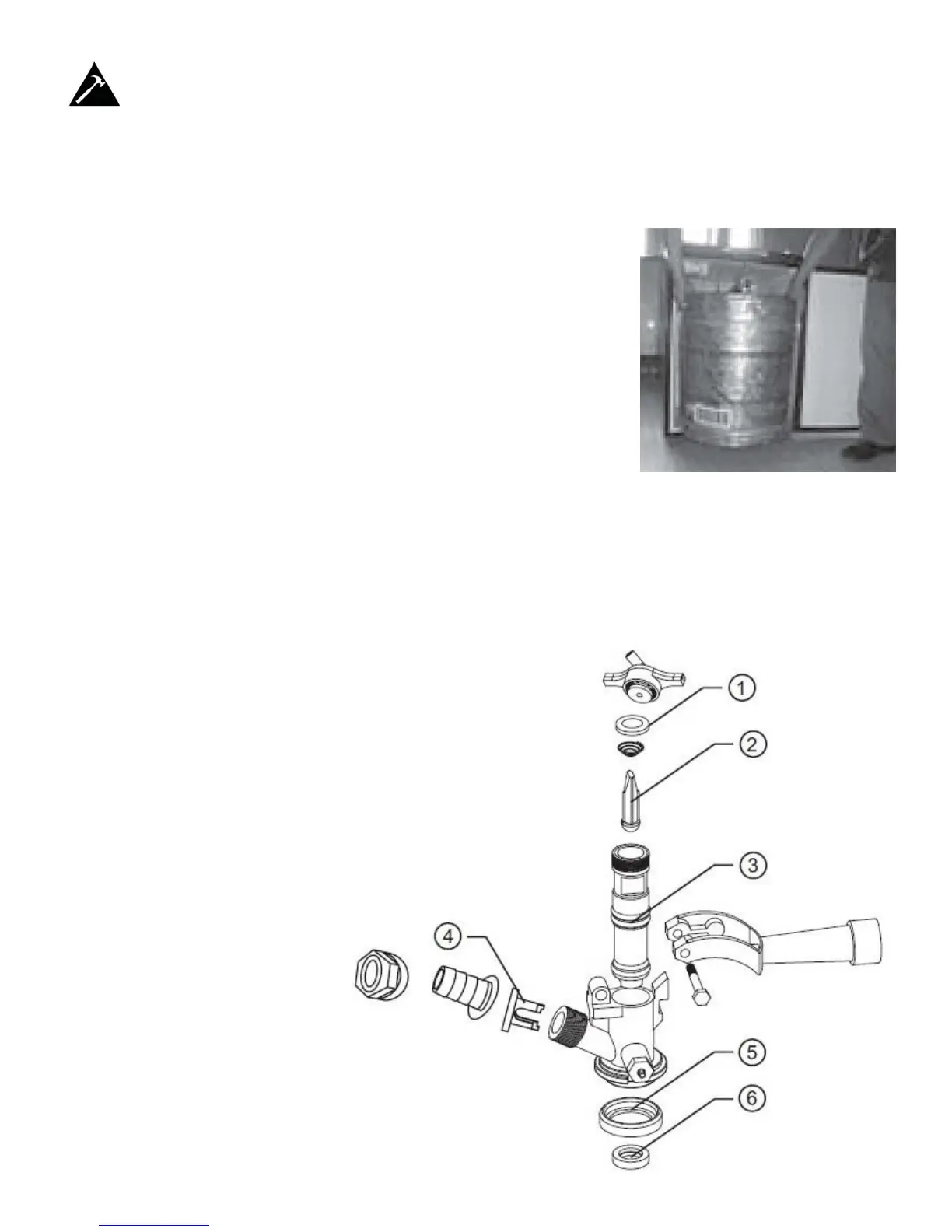 1

2

3

4

5

6