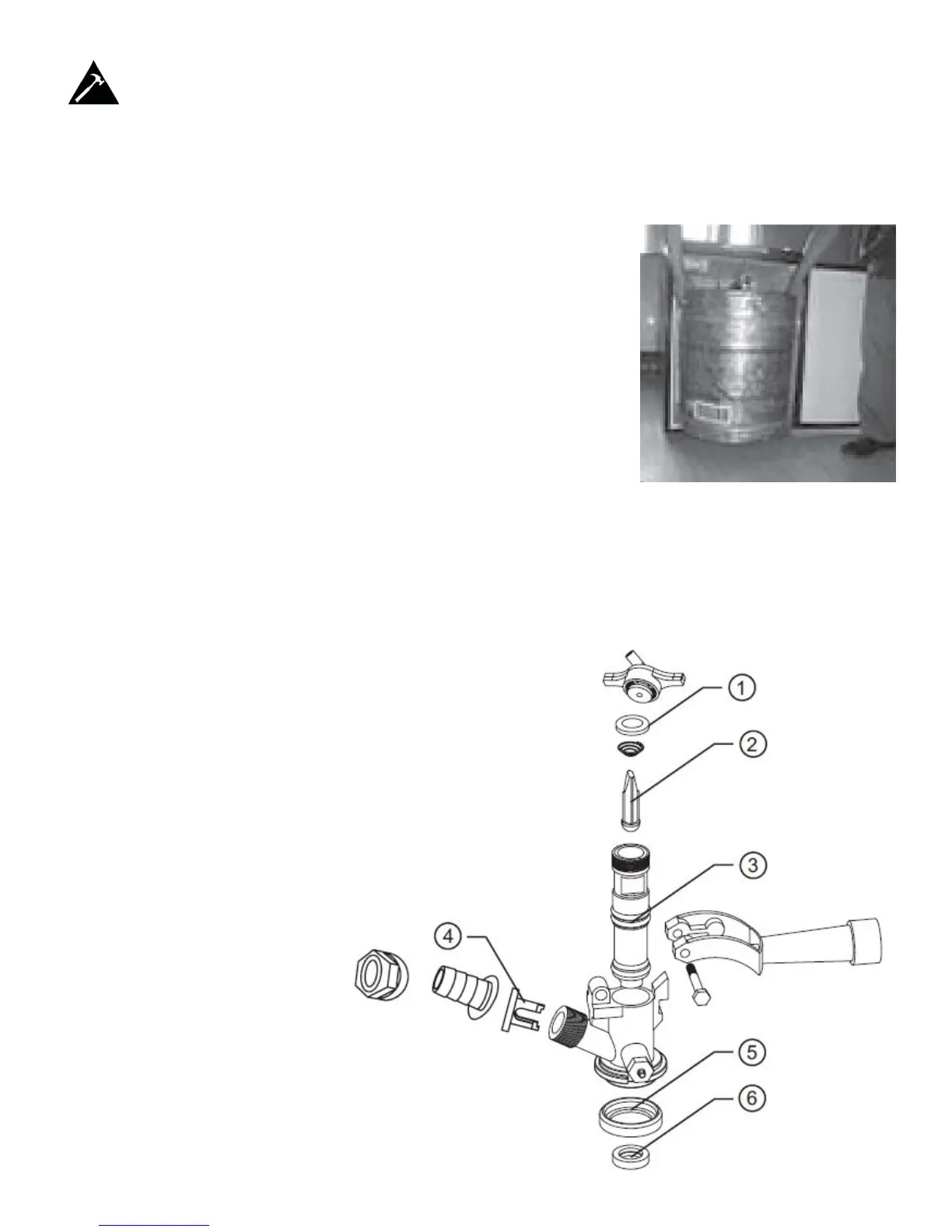 1

2

3

4

5

6