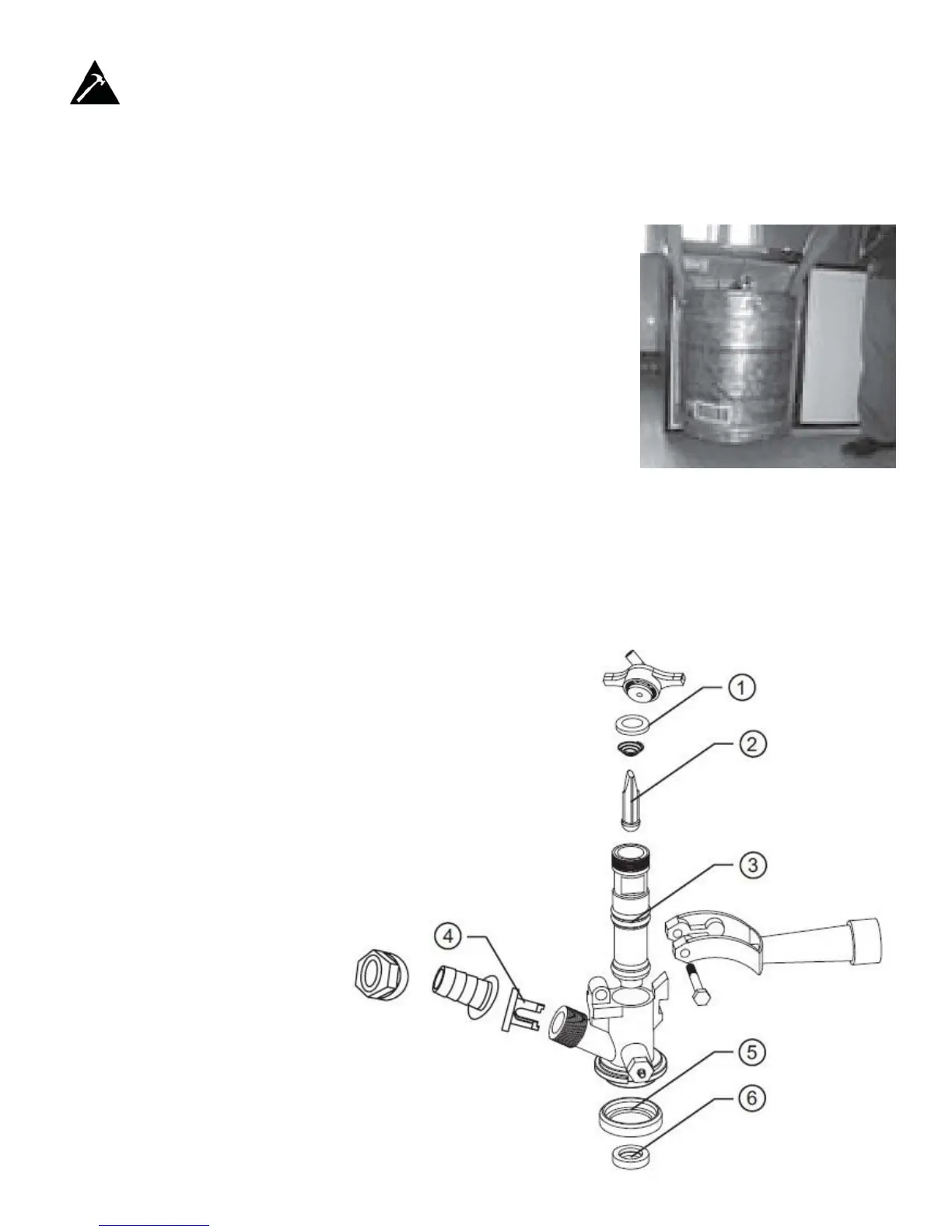 1

2

3

4

5

6