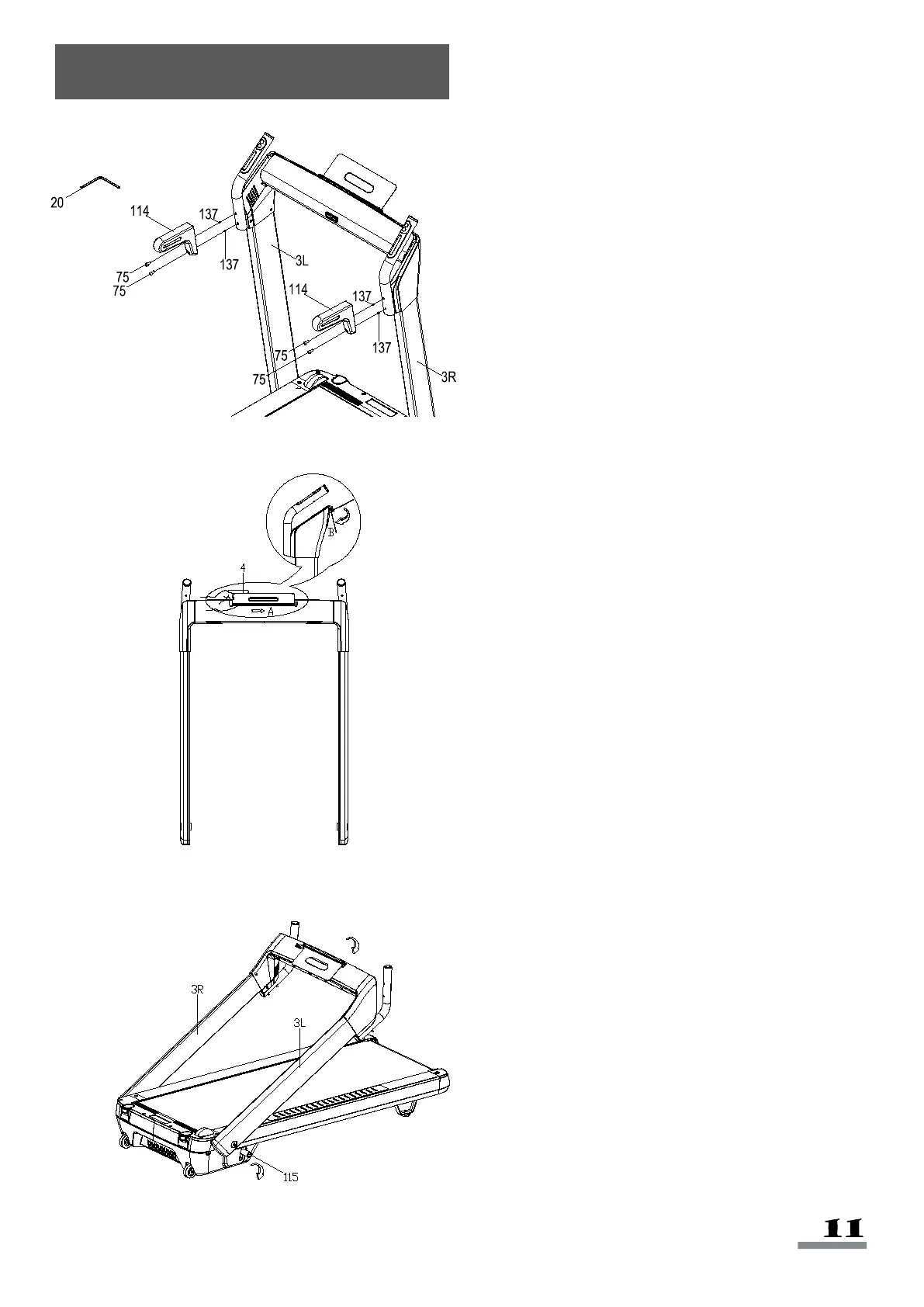 20
114
137
137
75
75
3L
114
137
137
75
75
3R

B
4
A

3R
3L
115

11