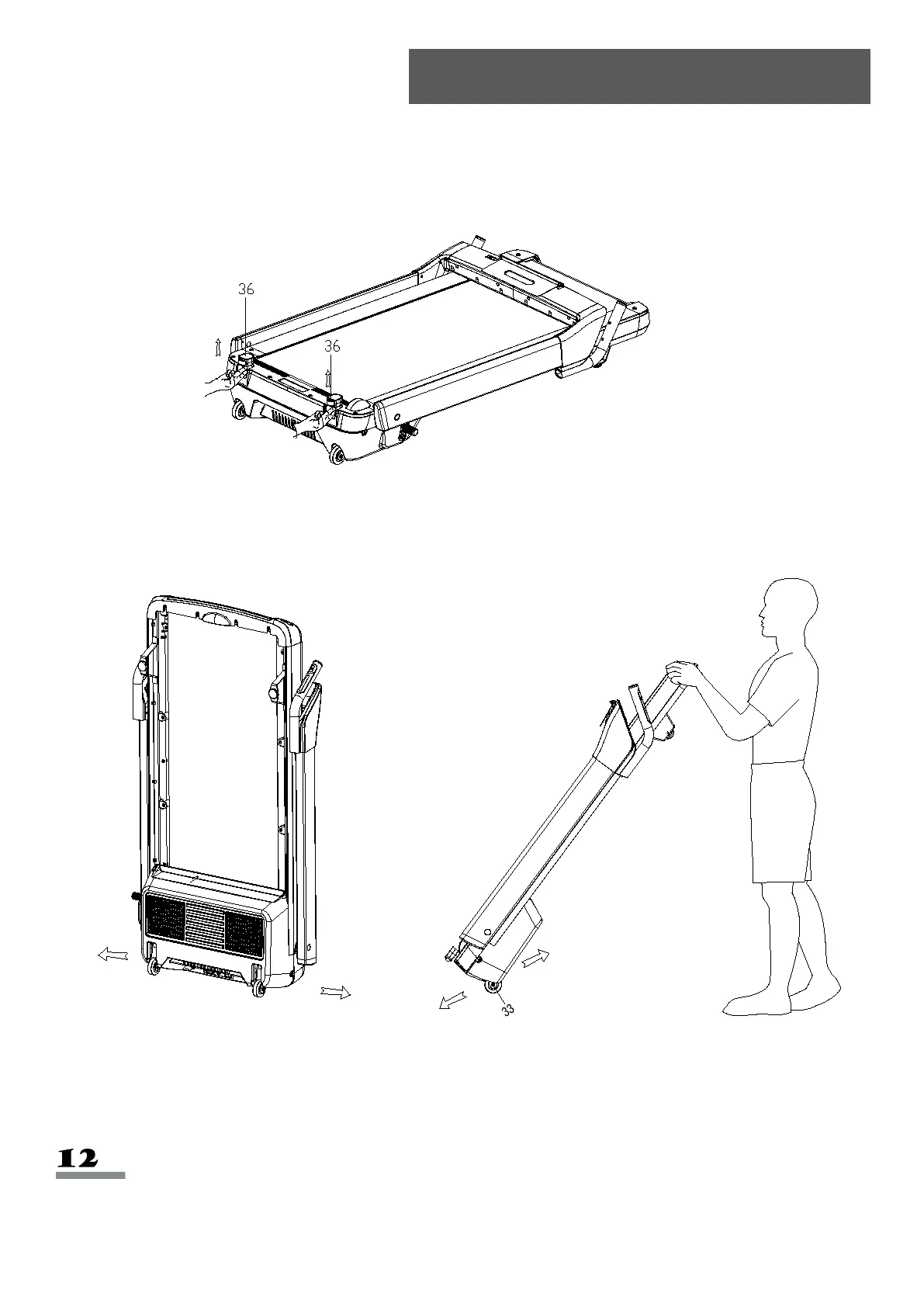 36

36

33

12