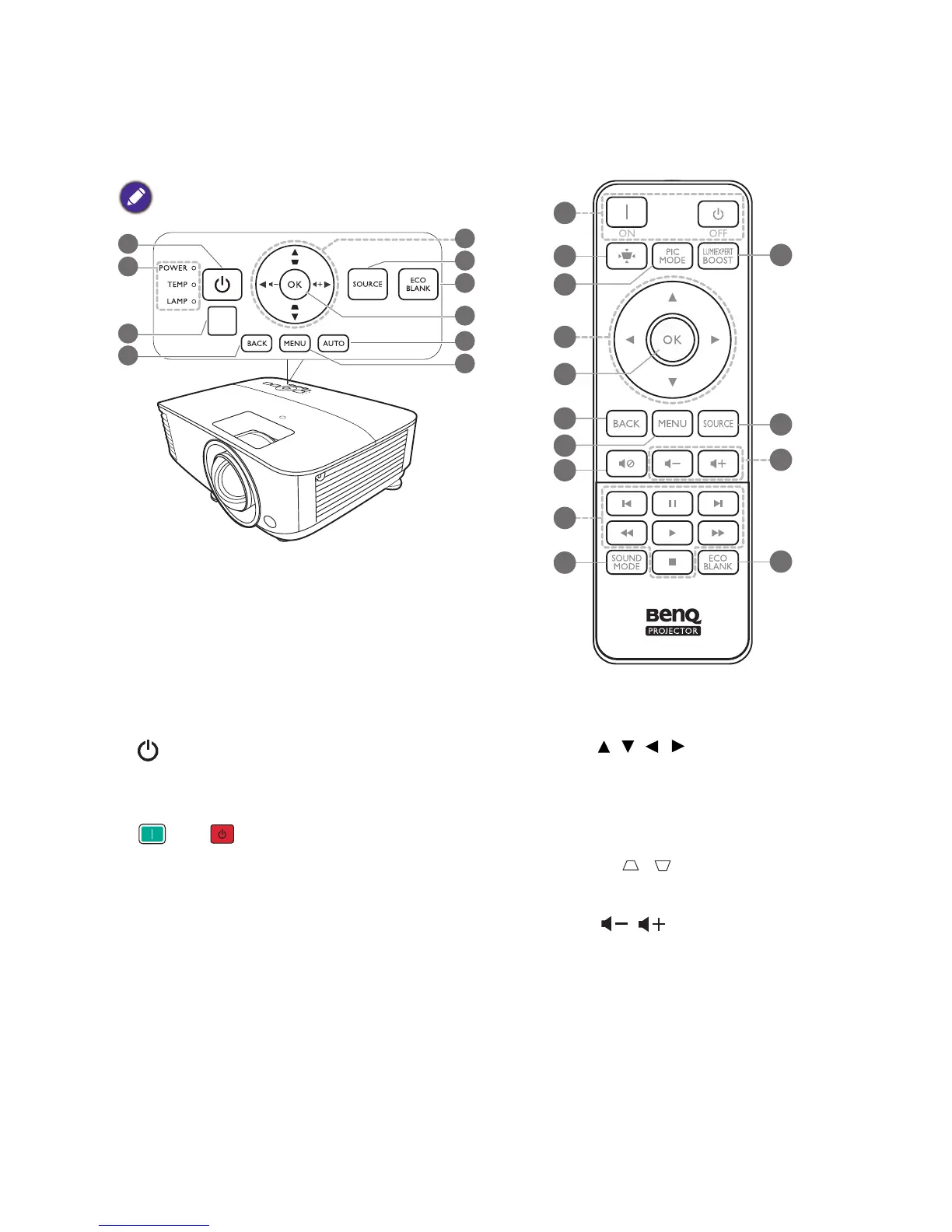 POWER
TEMP
LAMP
OK
SOURCE
ECO BLANK
BACK
MENU
AUTO

ON
OFF
PIC MODE
LUMIEXPERT BOOST
OK
BACK
MENU
SOURCE
SOUND MODE
ECO BLANK
BenQ
PROJECTOR