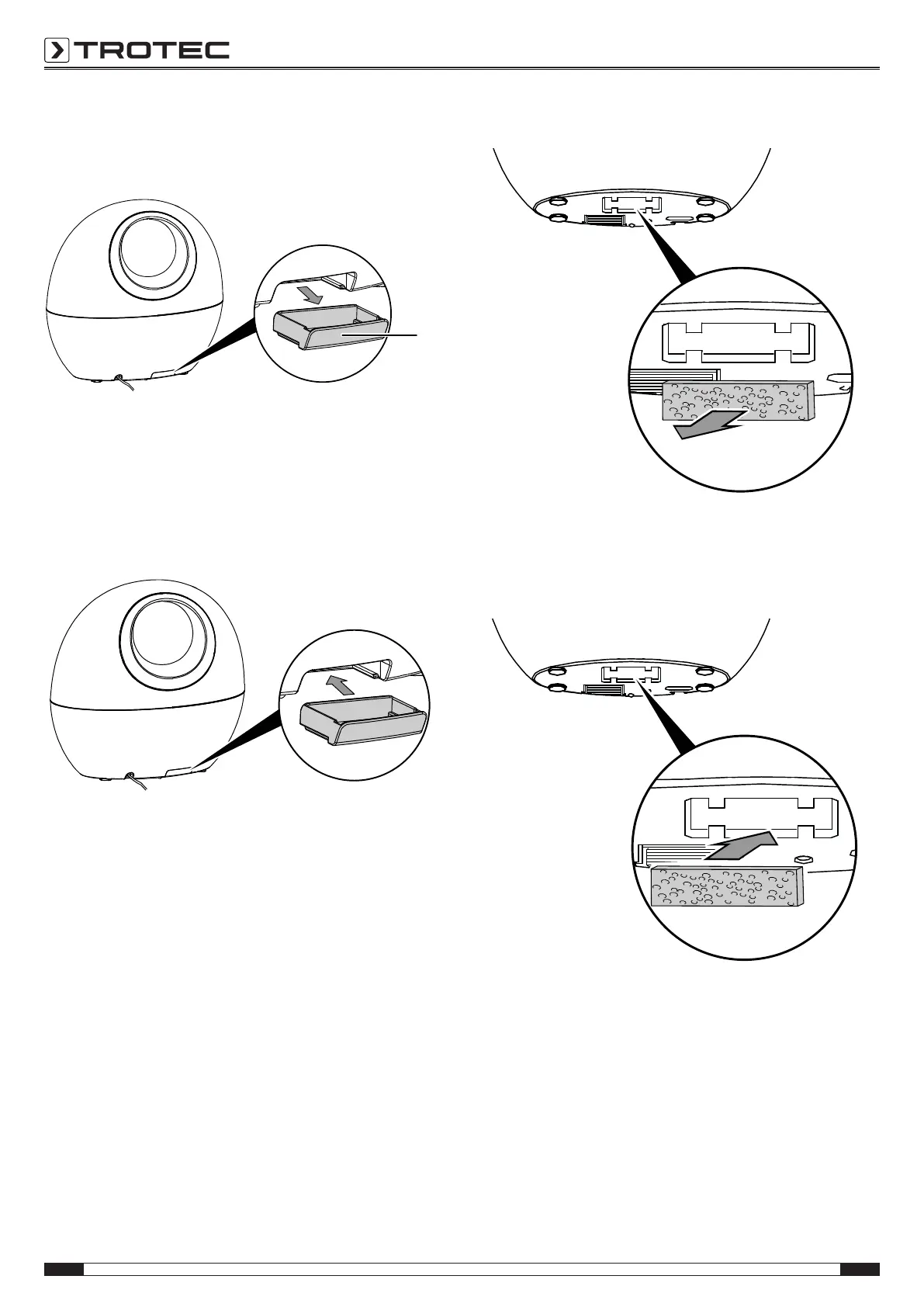 TROTEC