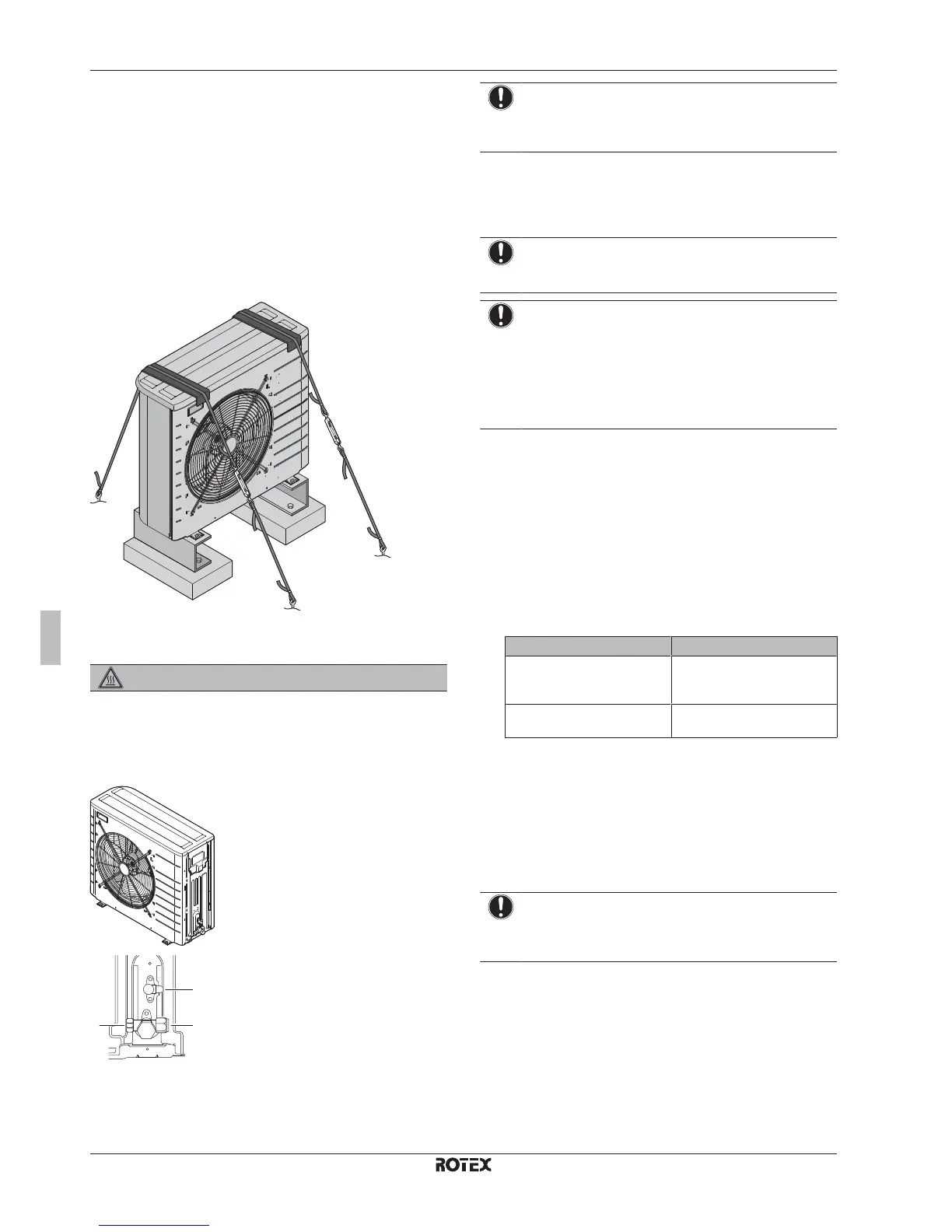 ROTEX