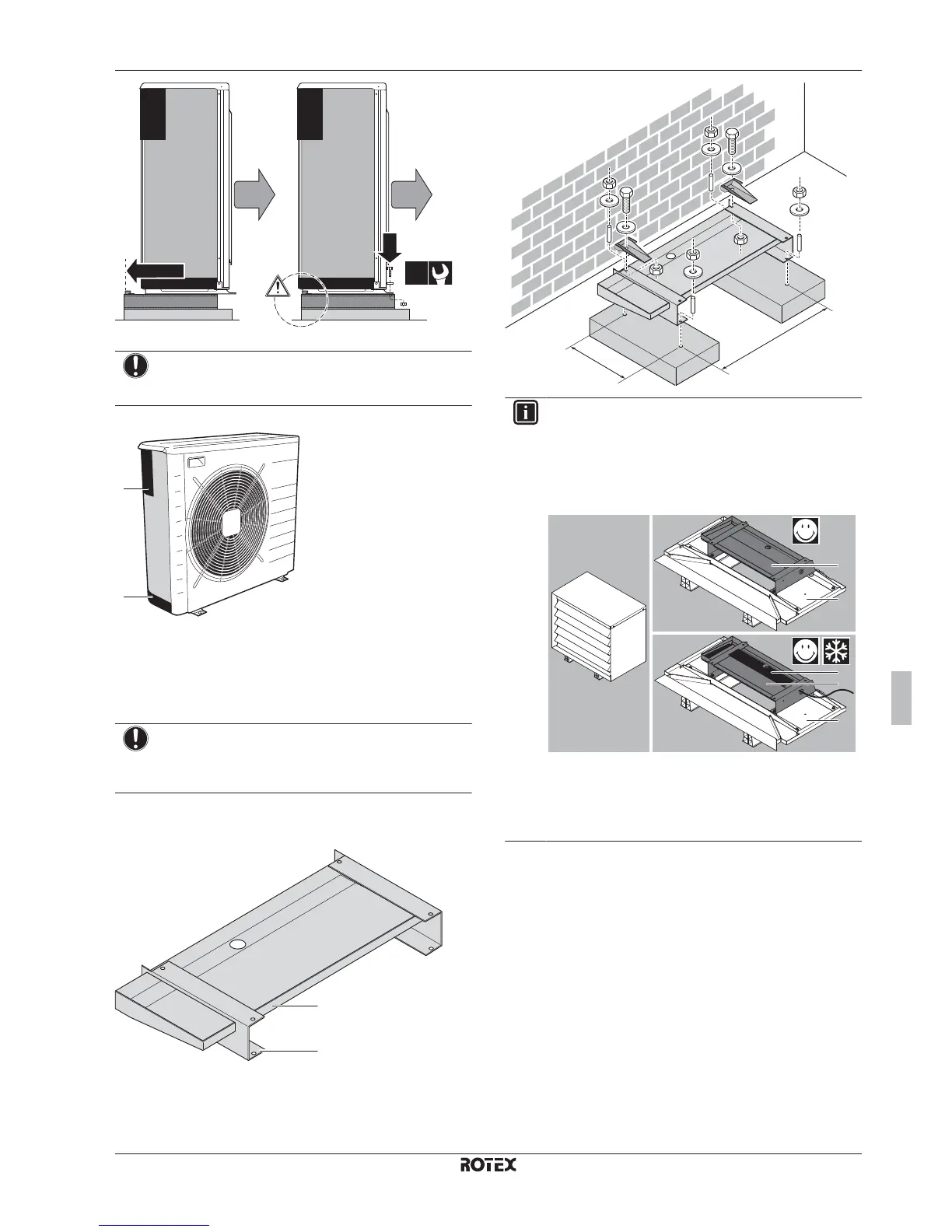 ROTEX