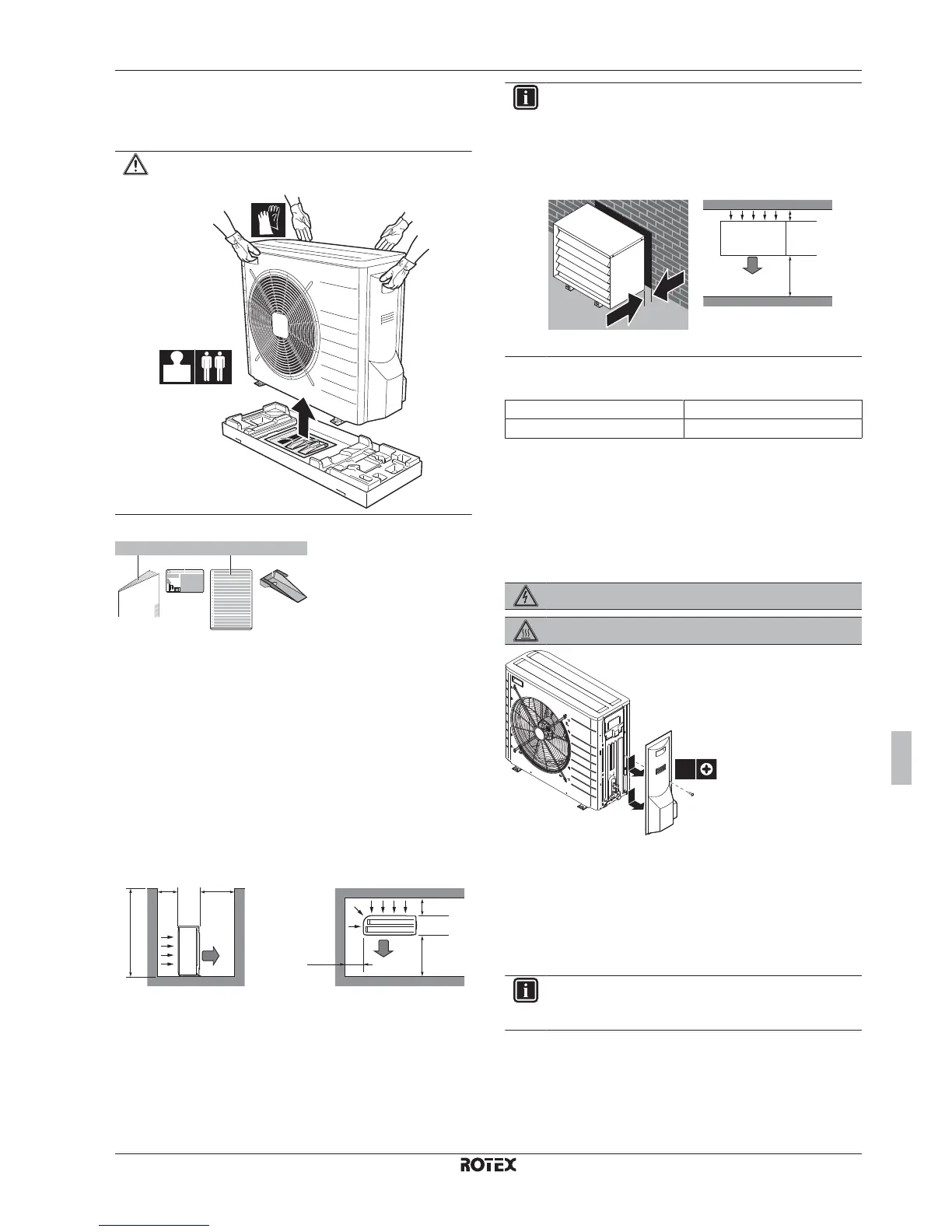 ROTEX