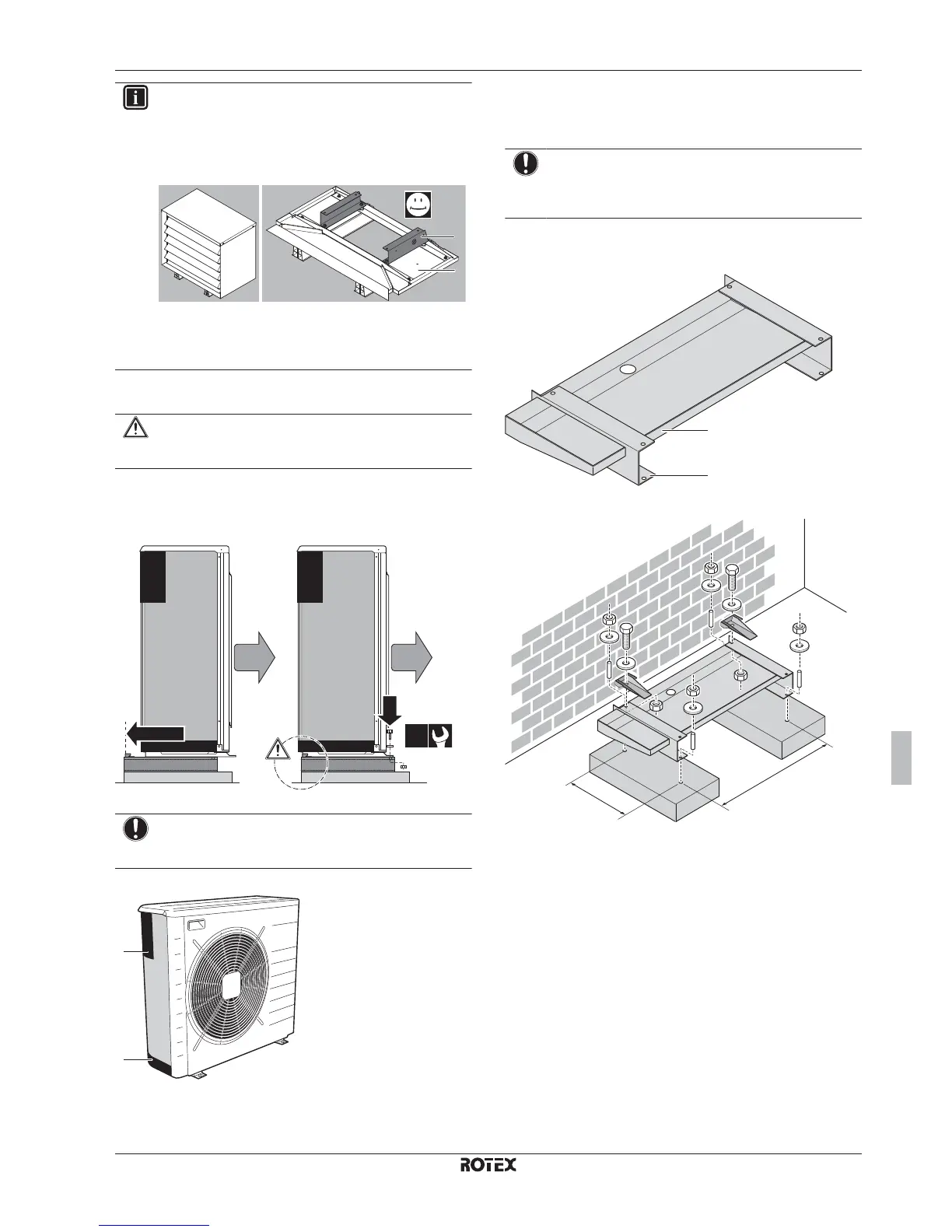 ROTEX