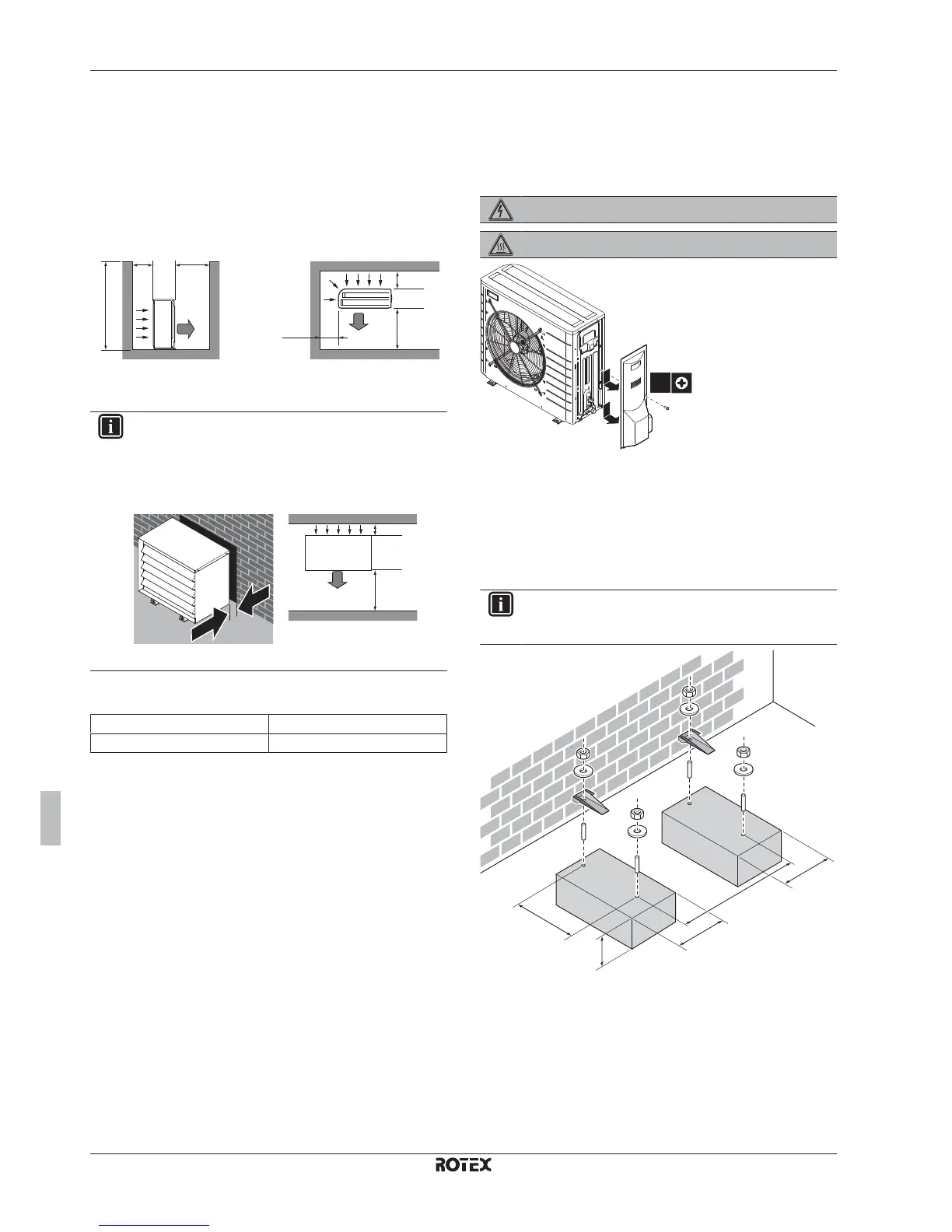 ROTEX